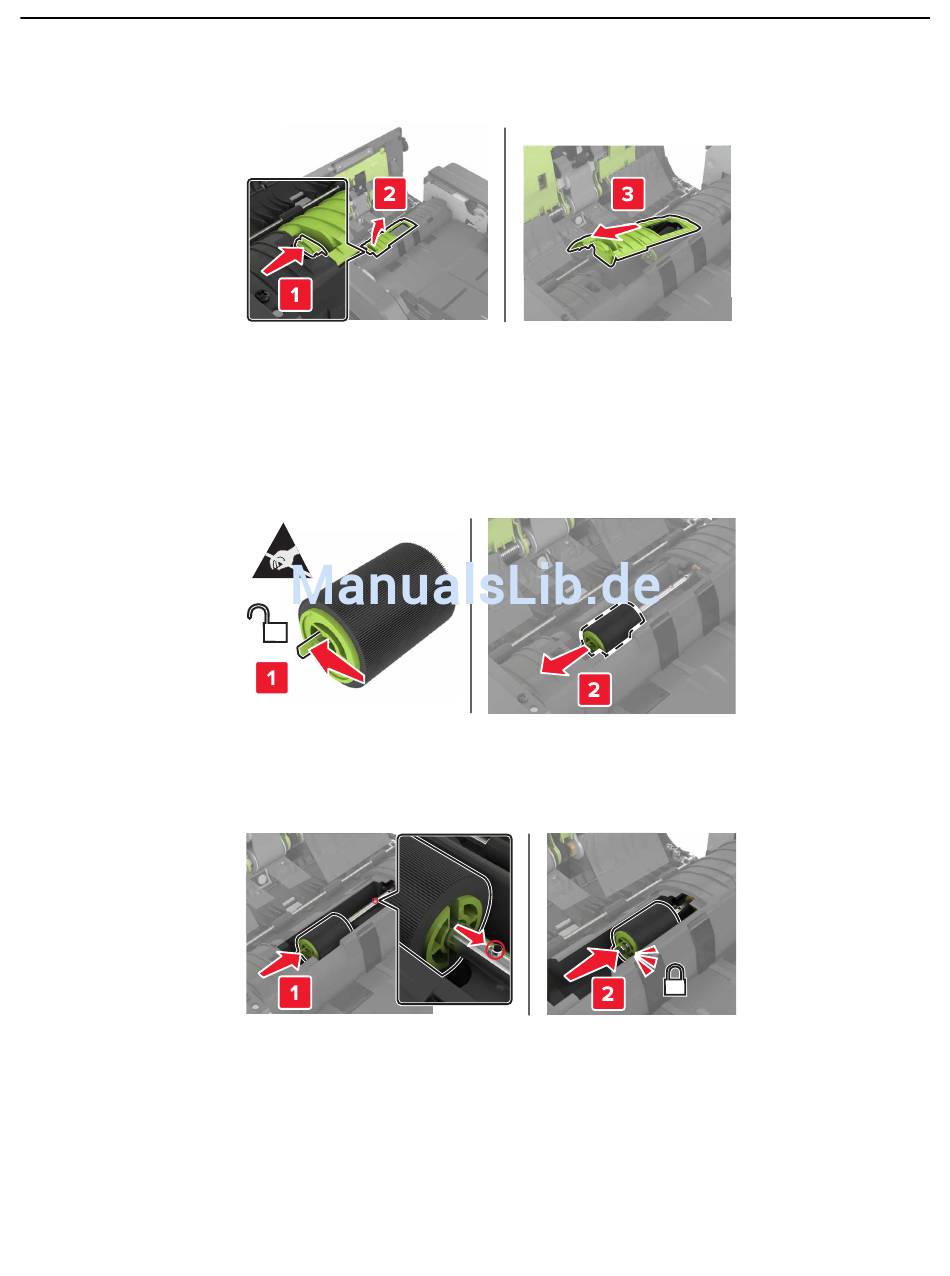 1
2
3

ManualsLib.de

1
2

1
2