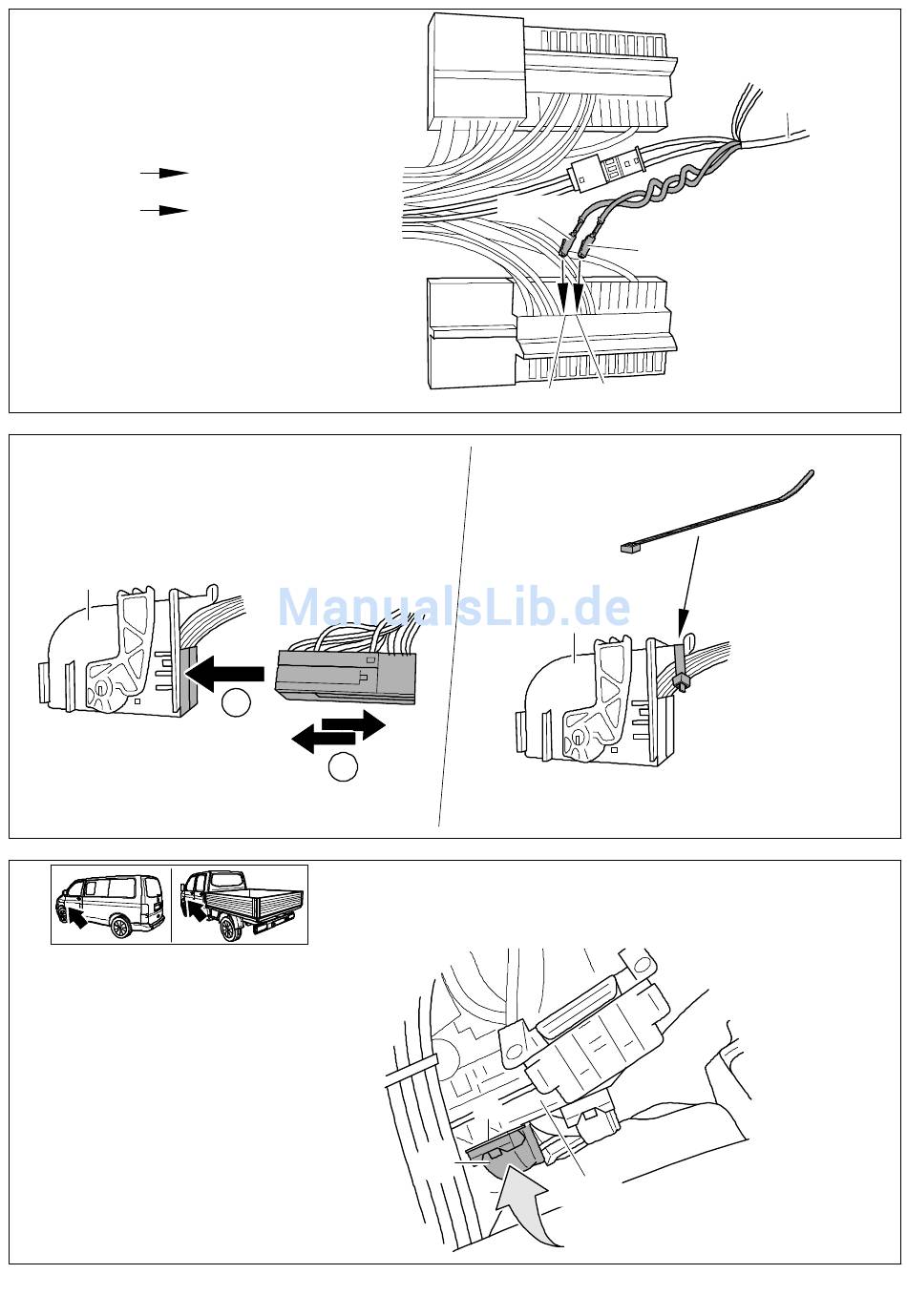 ManualsLib.de