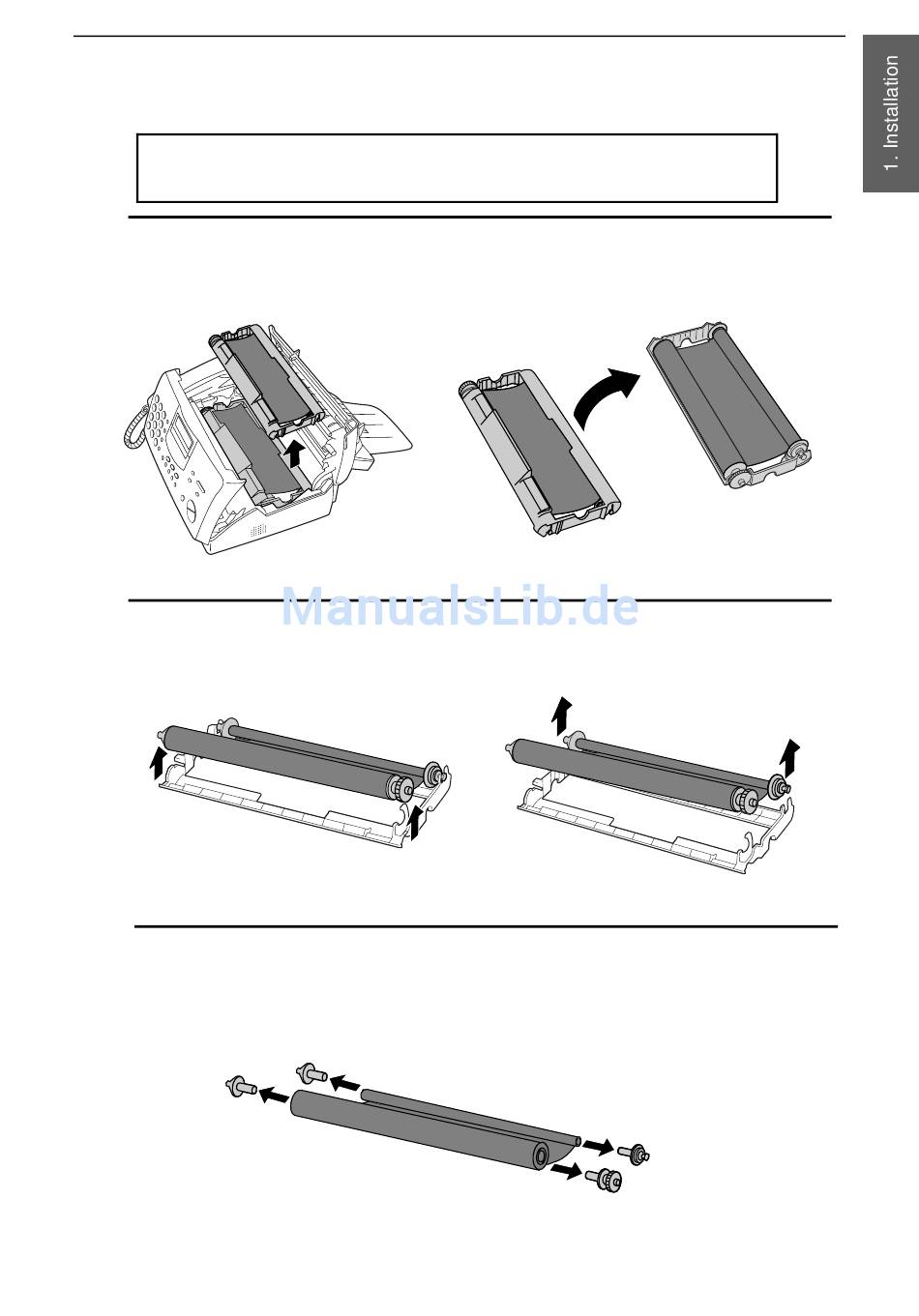 1. Installation

ManualsLib.de