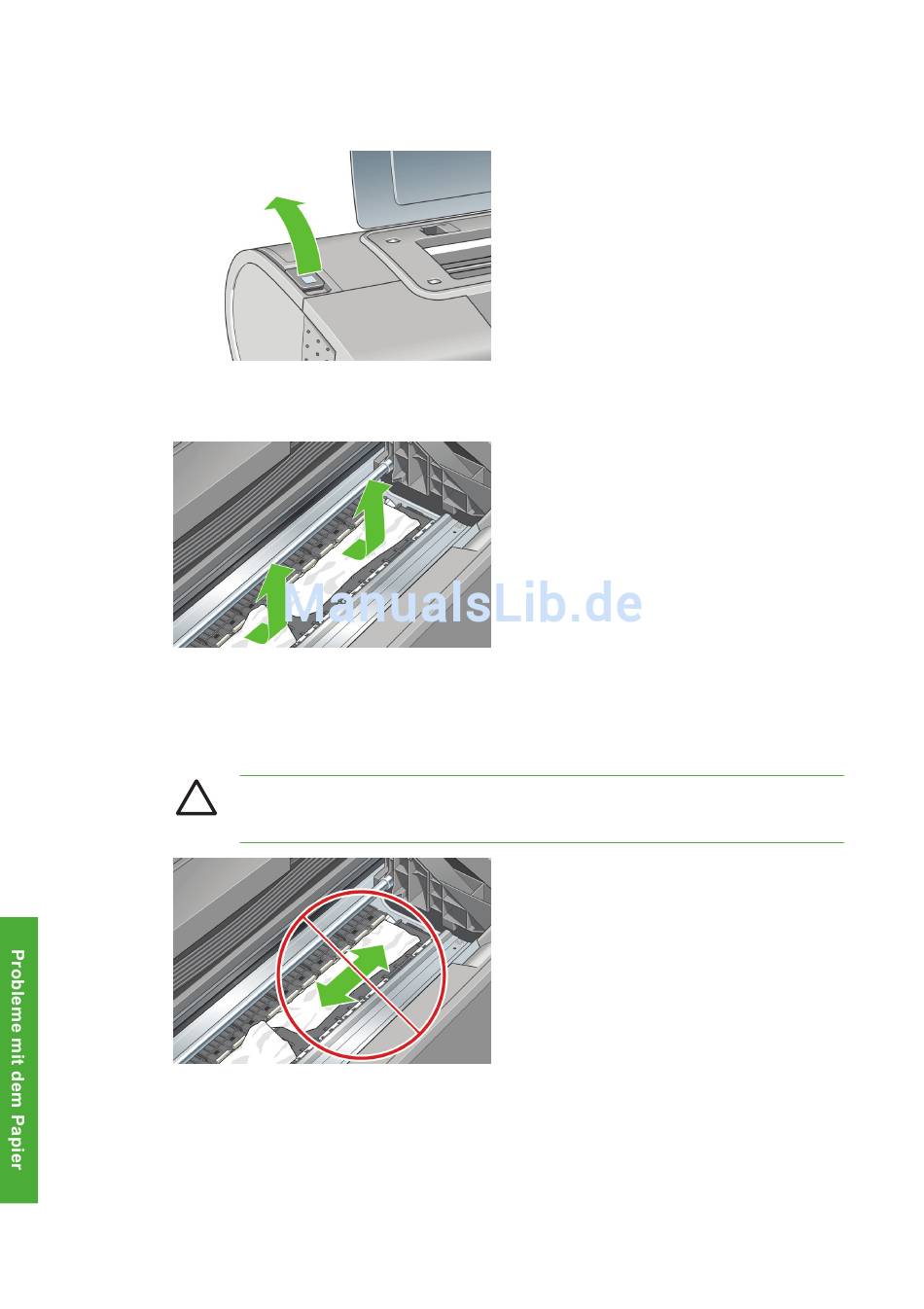 ManualsLib.de

Probleme mit dem Papier