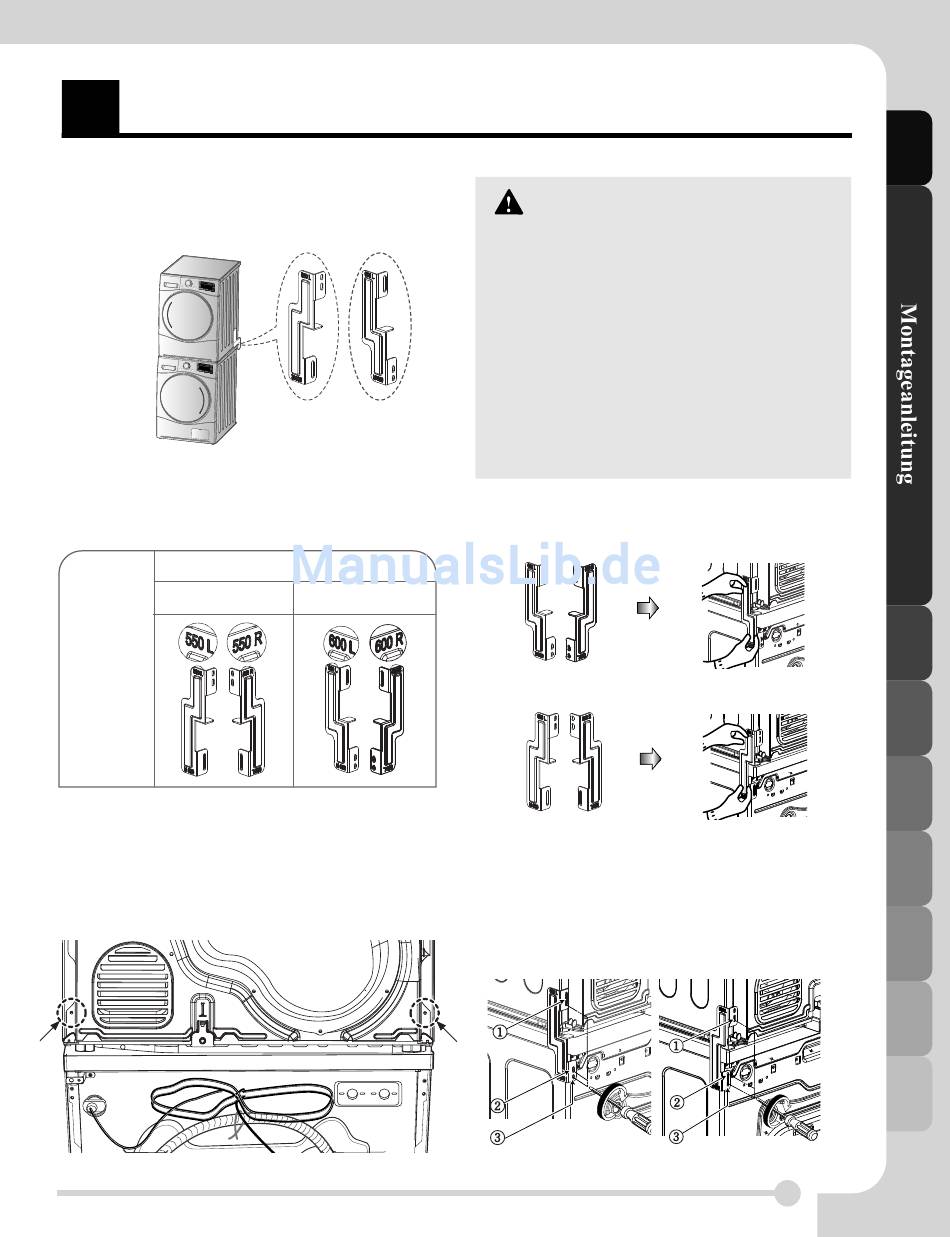 Montageanleitung

ManualsLib.de

550 L

550 R

600 L

600 R

①

②

③

①

②

③