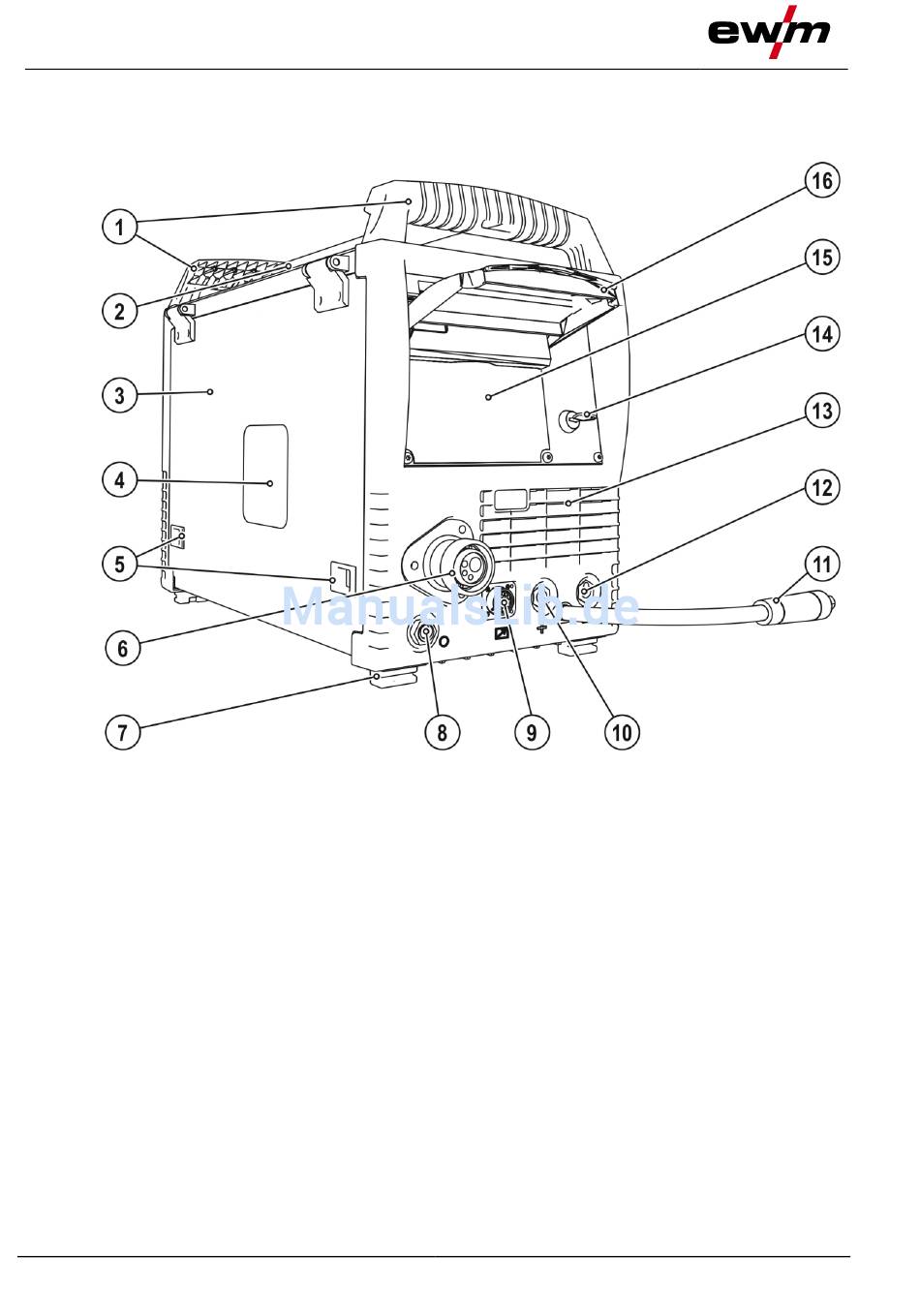 ewm

1
2
3
4
5
6
7
8
9
10
11
12
13
14
15
16

ManualsLib.de