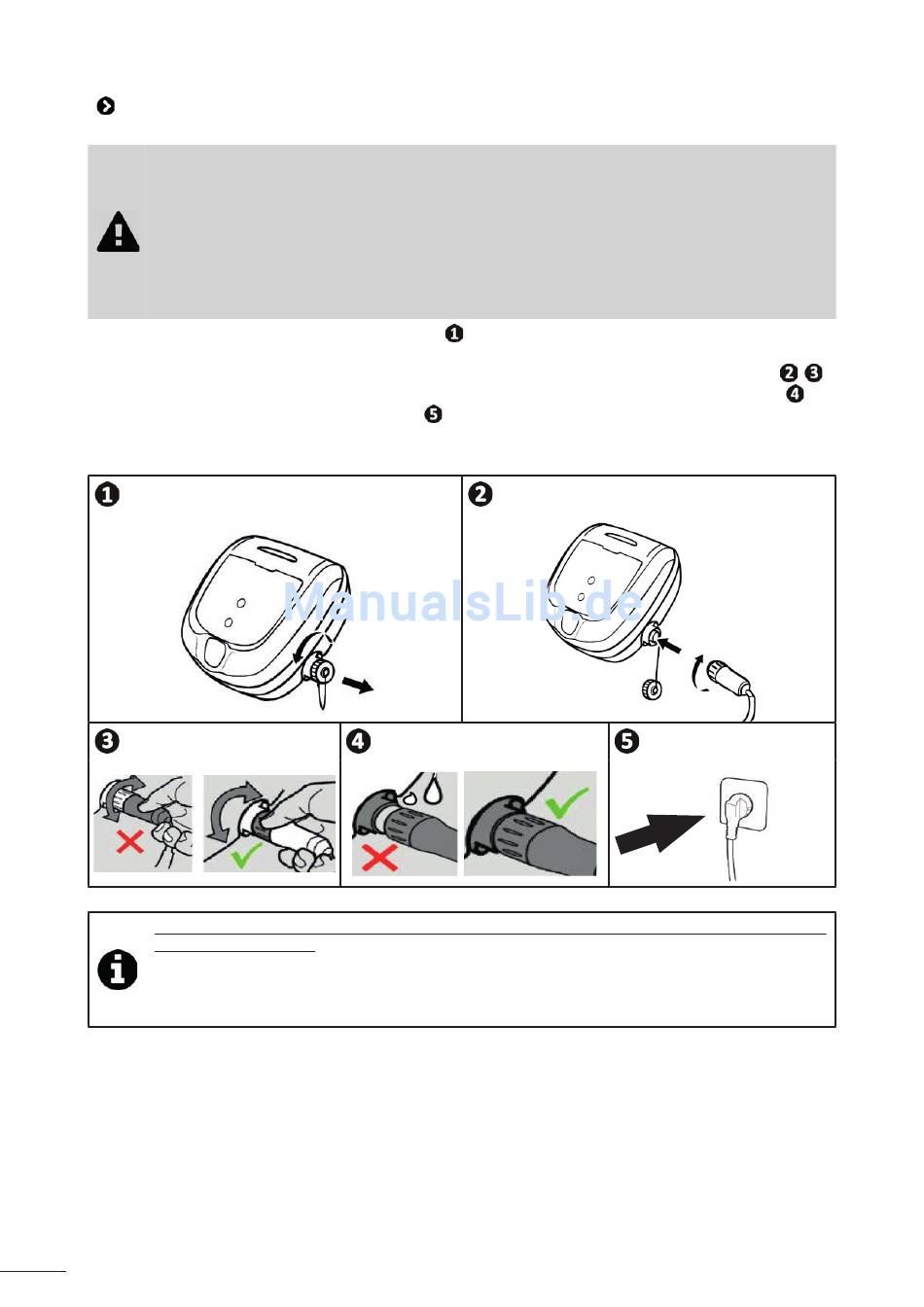 ManualsLib.de