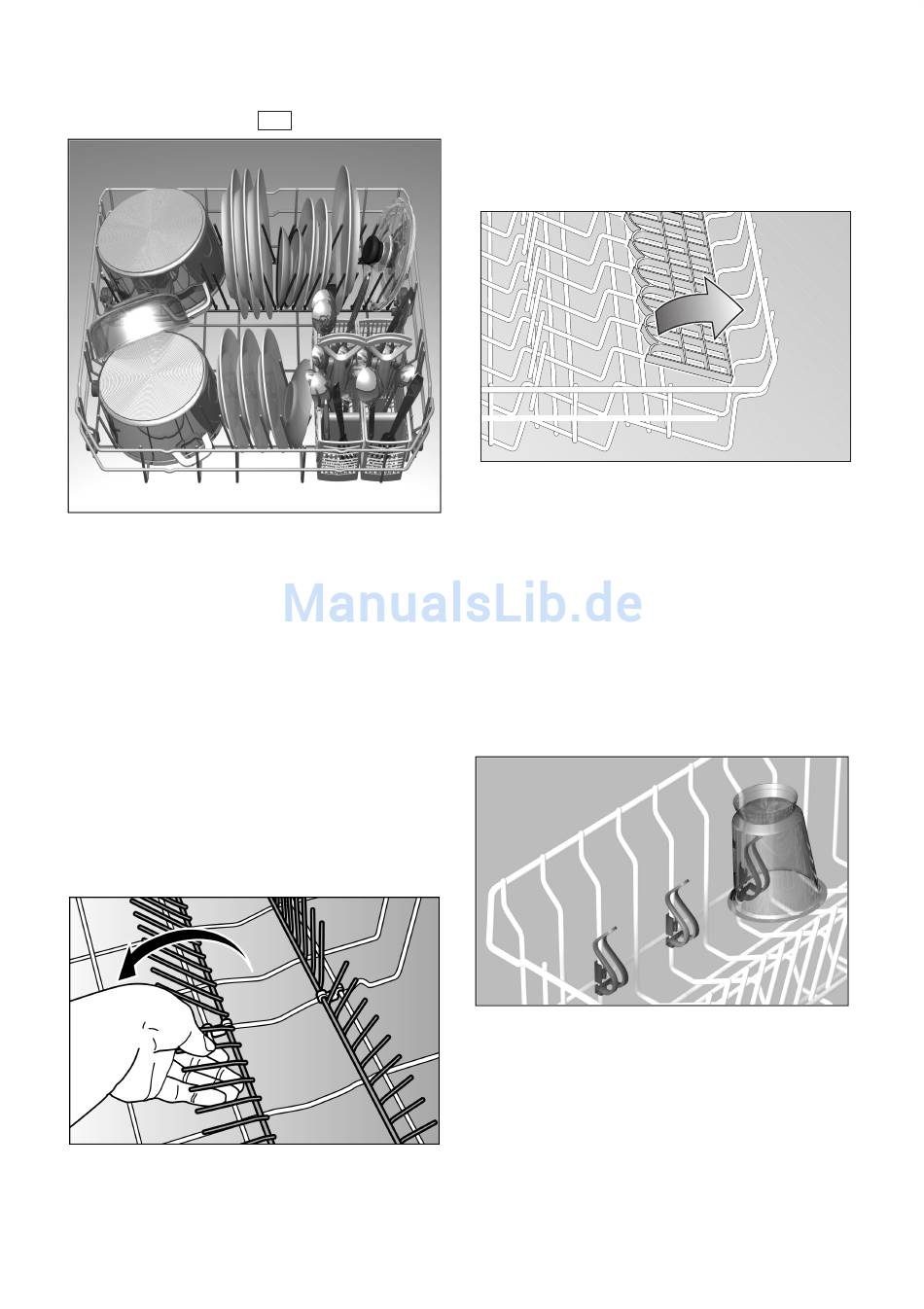 ManualsLib.de