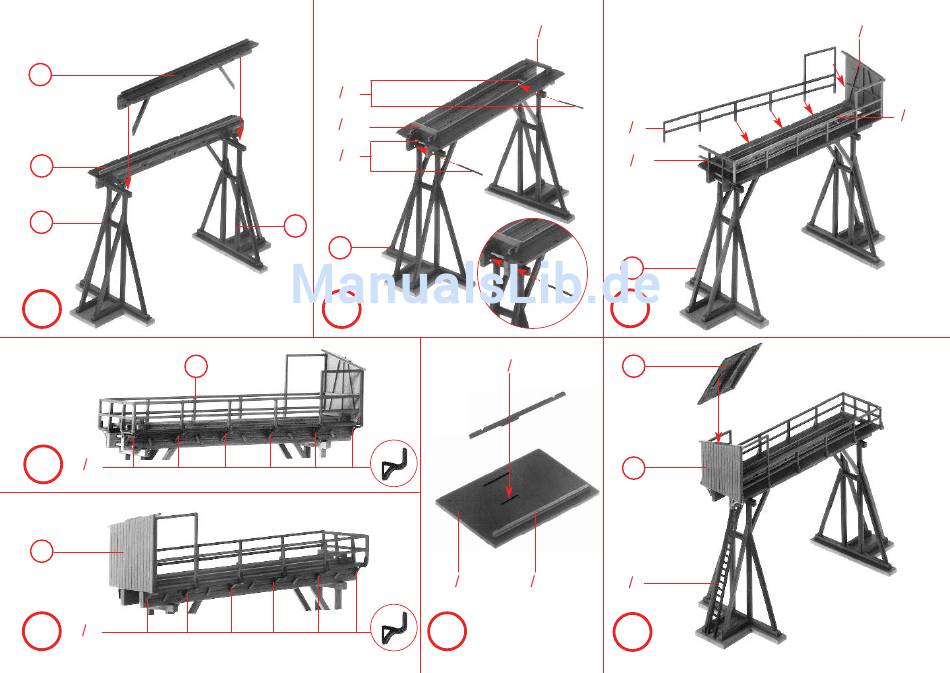 ManualsLib.de