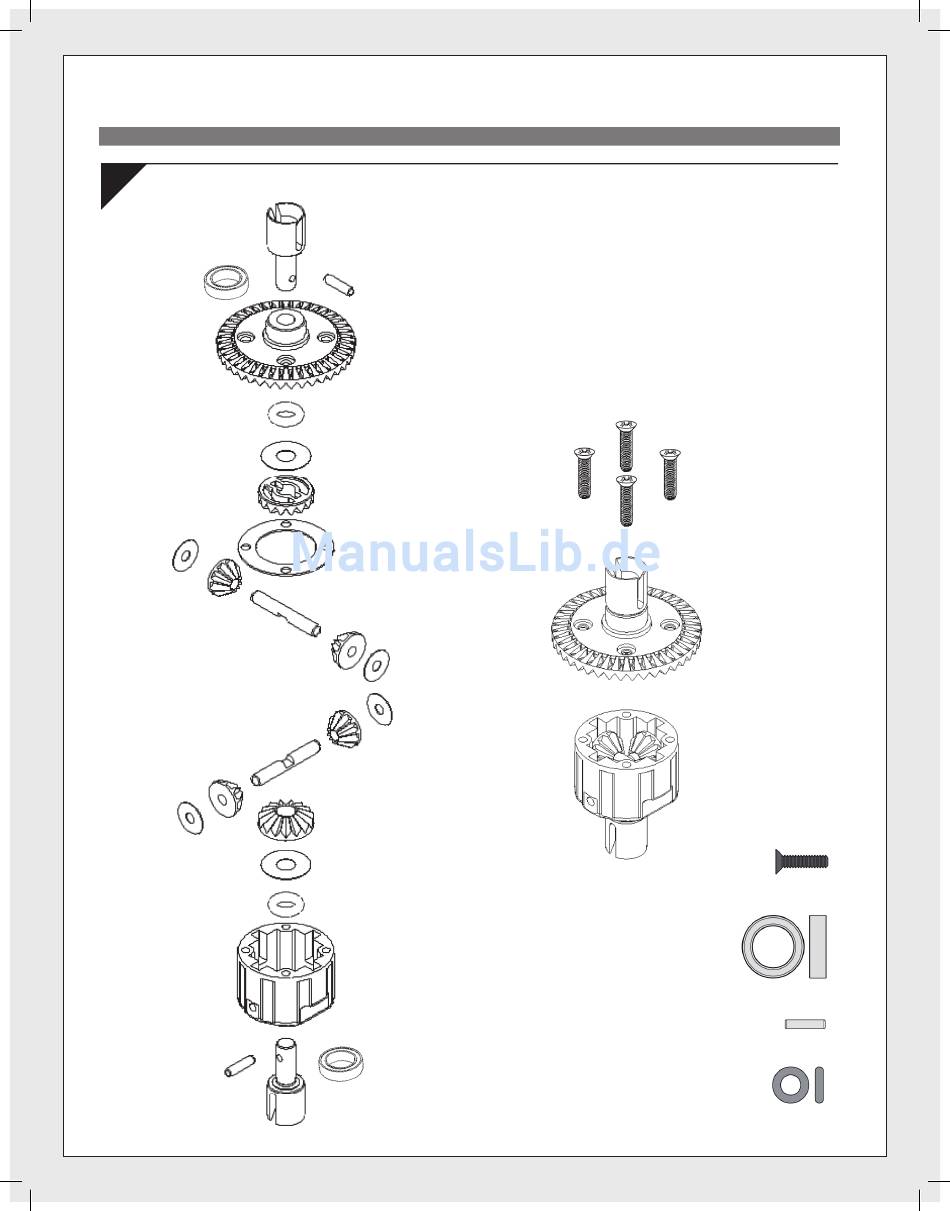 ManualsLib.de