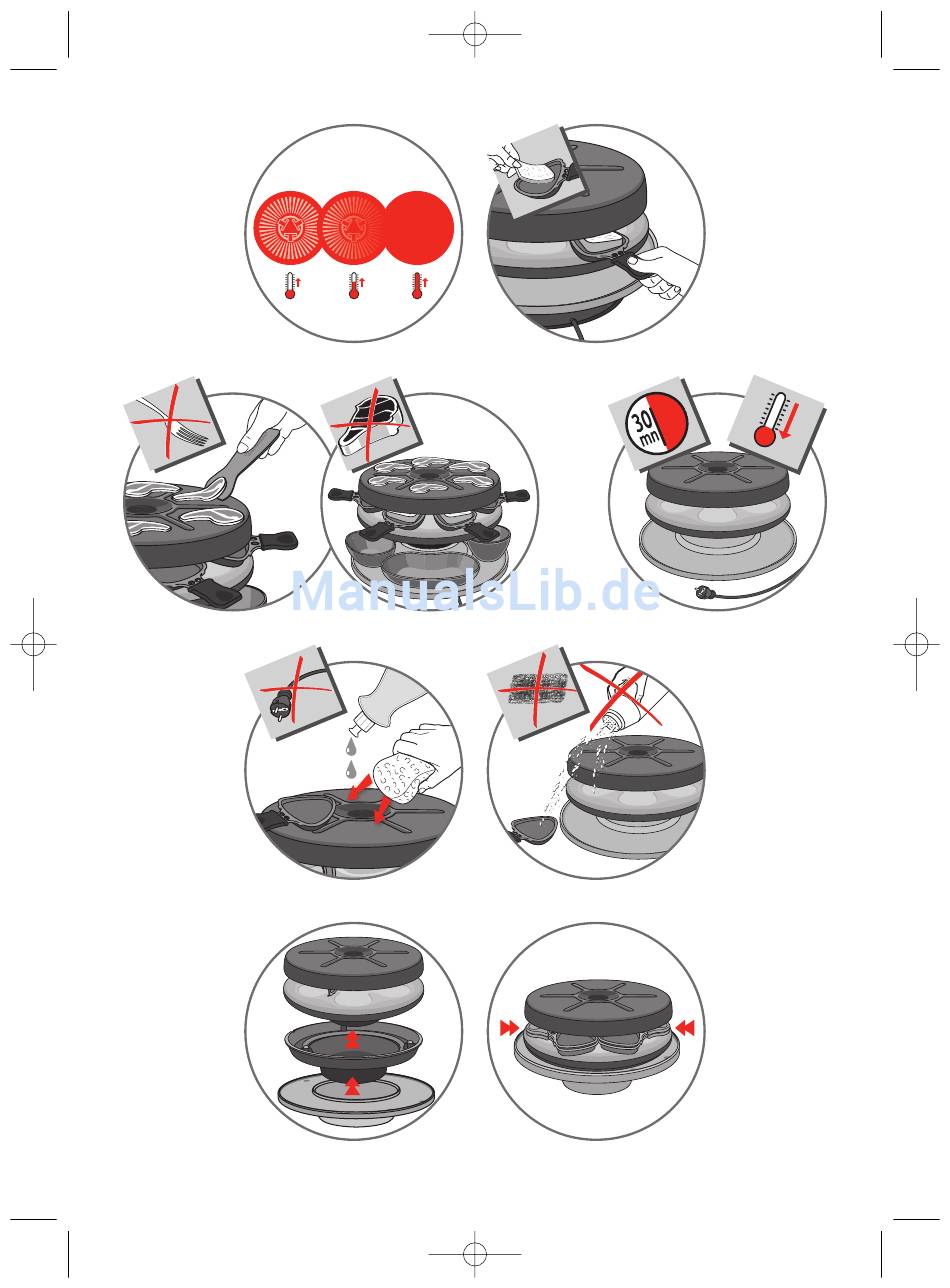 30 mn

ManualsLib.de