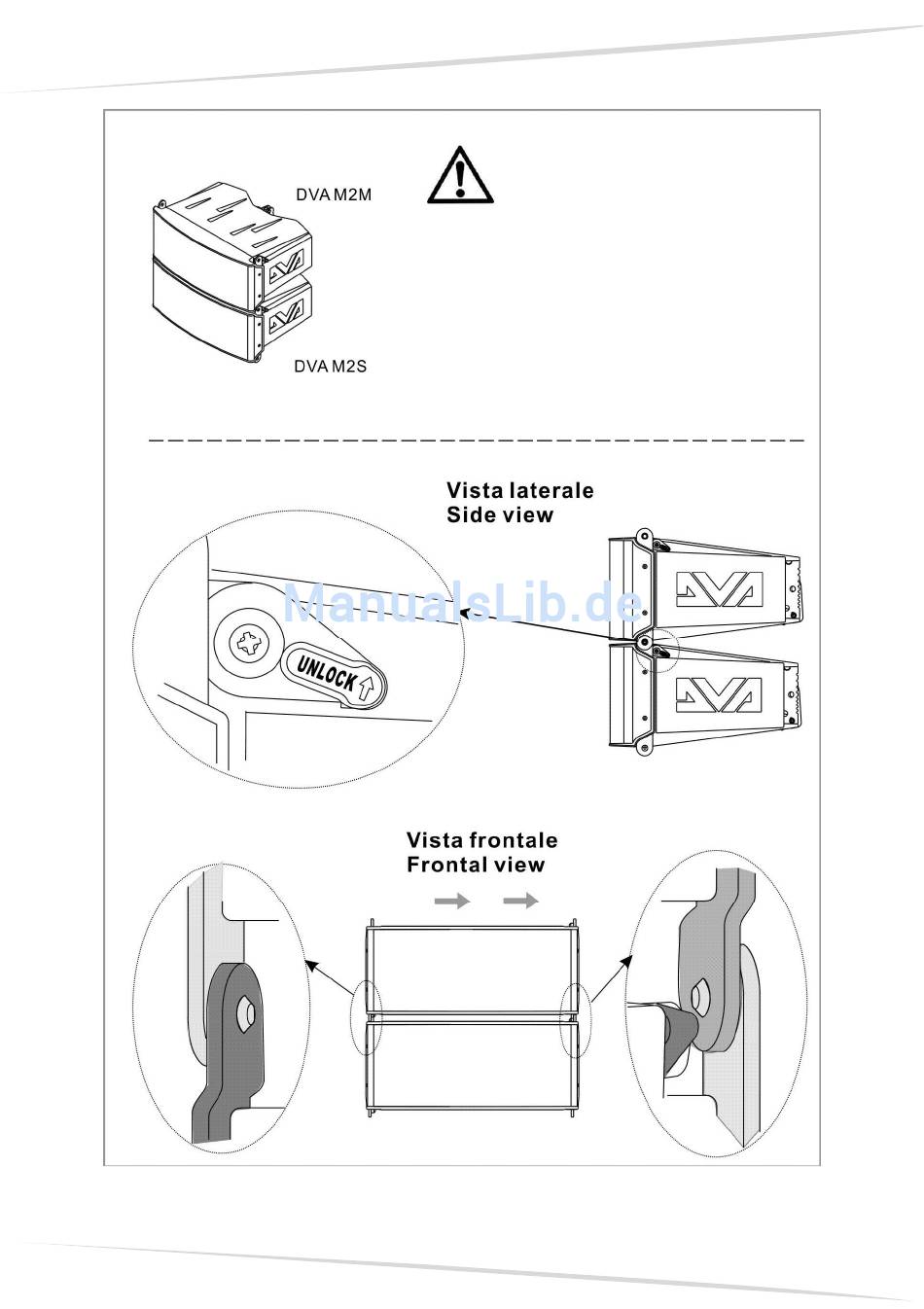 DVA M2M

DVA M2S

Vista laterale
Side view

ManualsLib.de

UNLOCK

Vista frontale
Frontal view