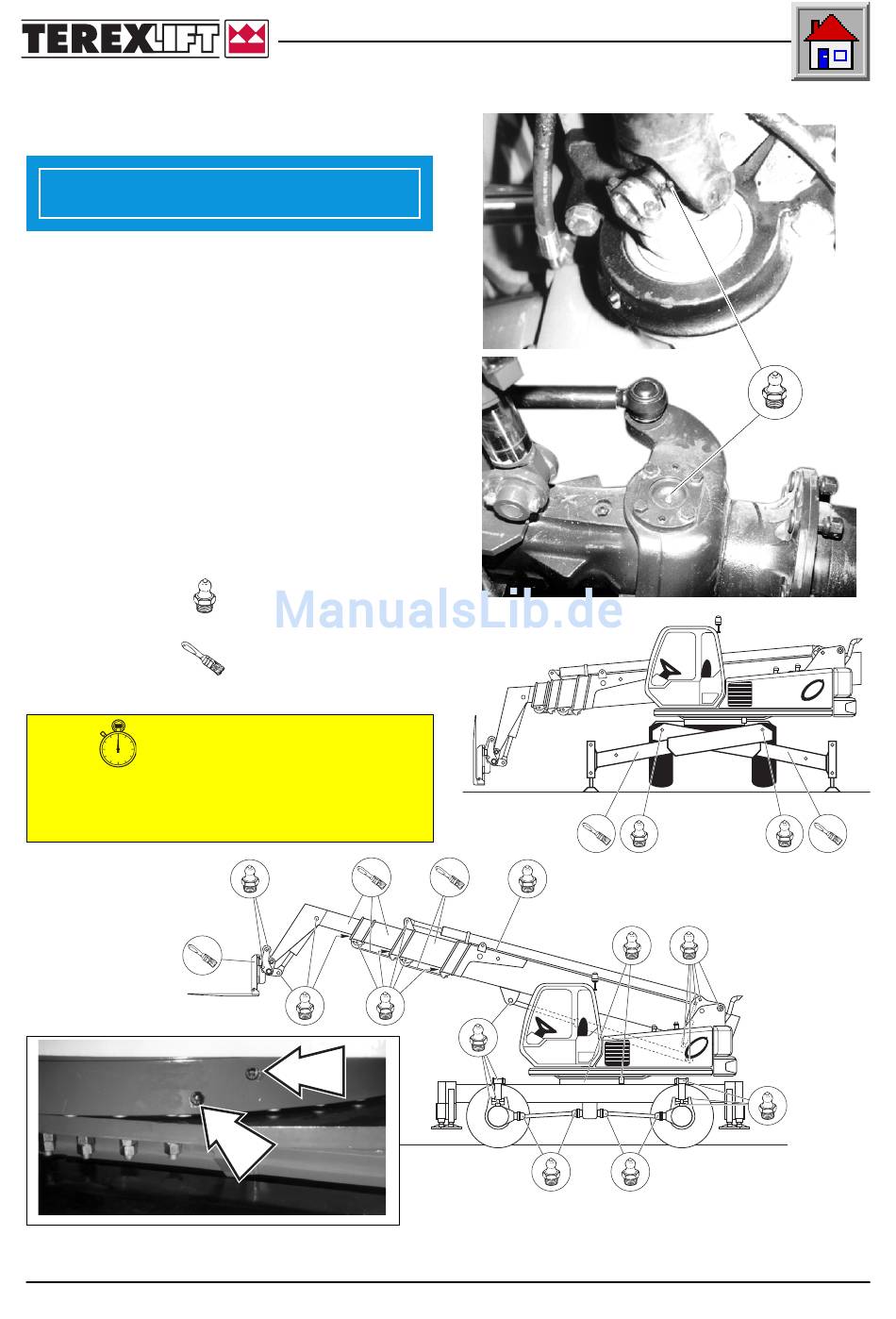 TEREXLIFT

ManualsLib.de