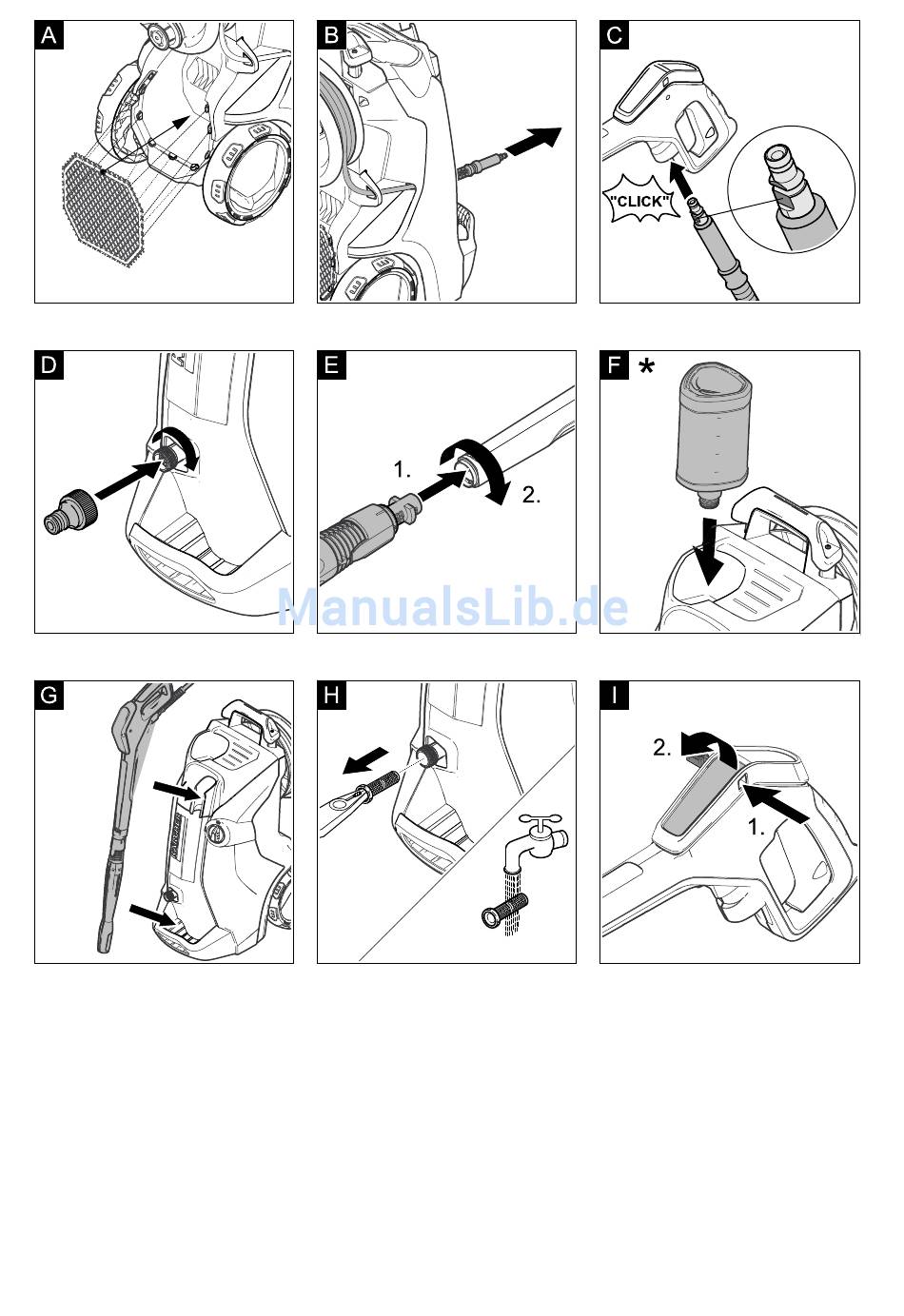 A

B

C

"CLICK"

D

E

1.

2.

F *

ManualsLib.de

G

H

I

2.

1.