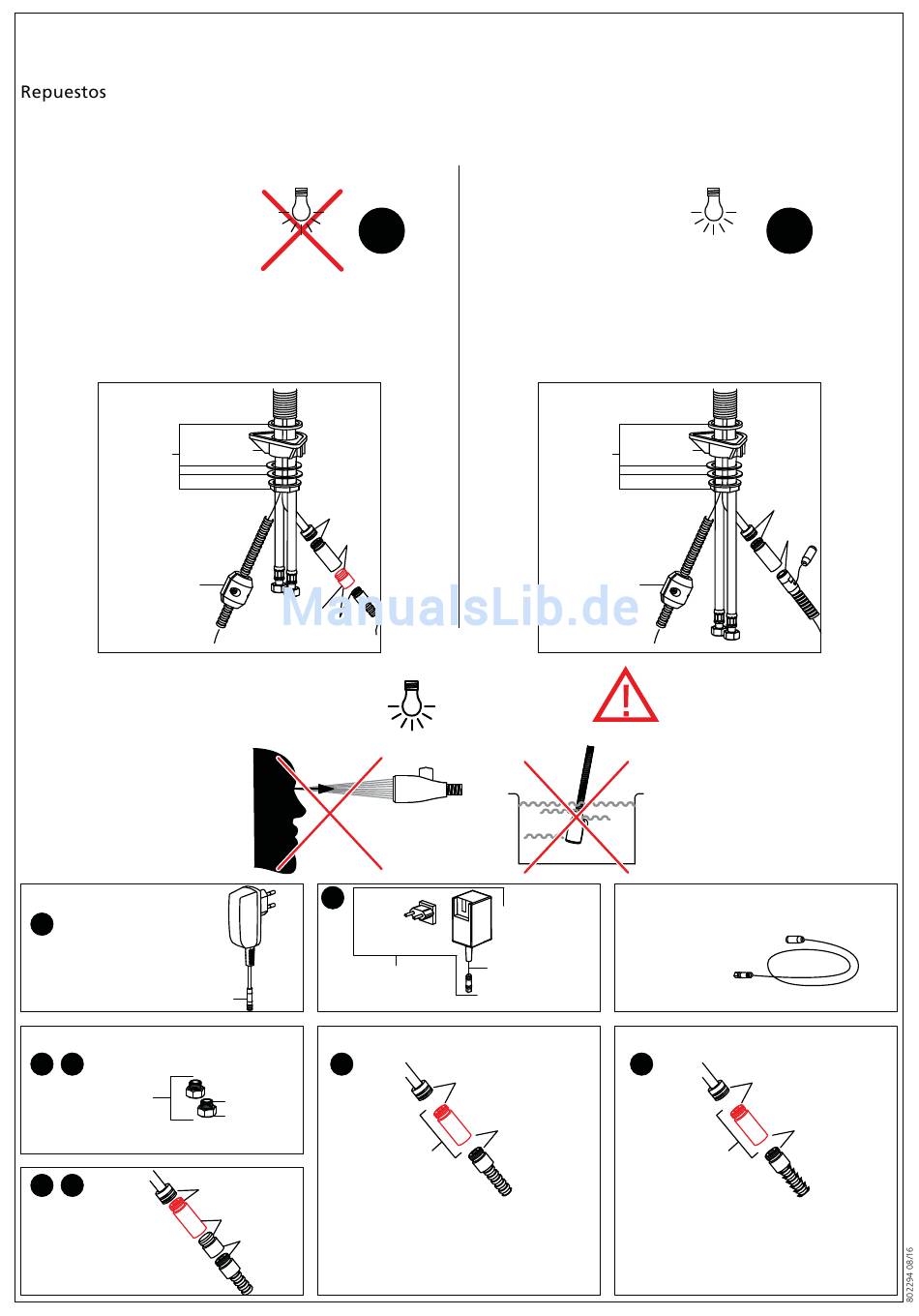 Repuestos

ManualsLib.de

802294 08/16