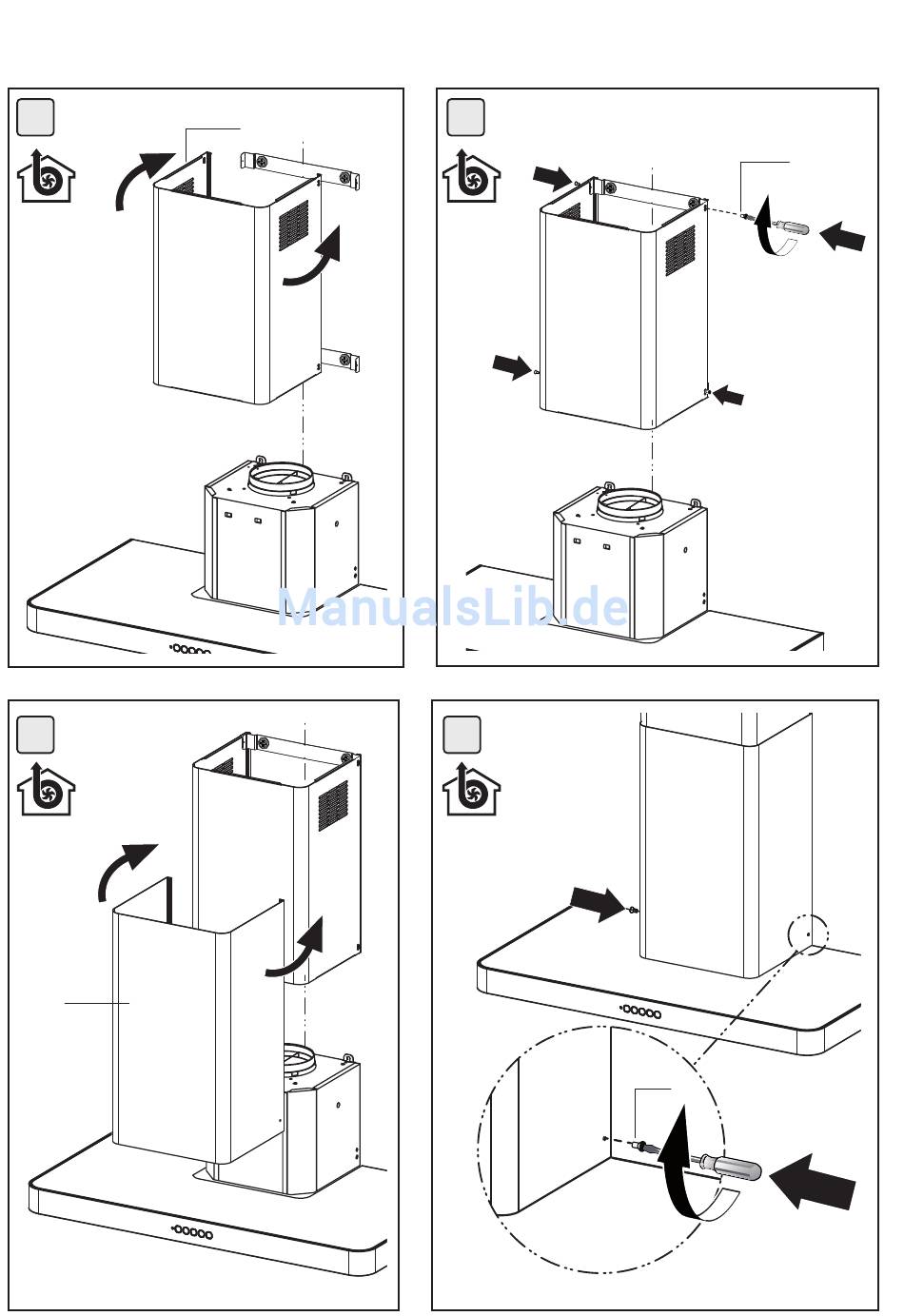 ManualsLib.de