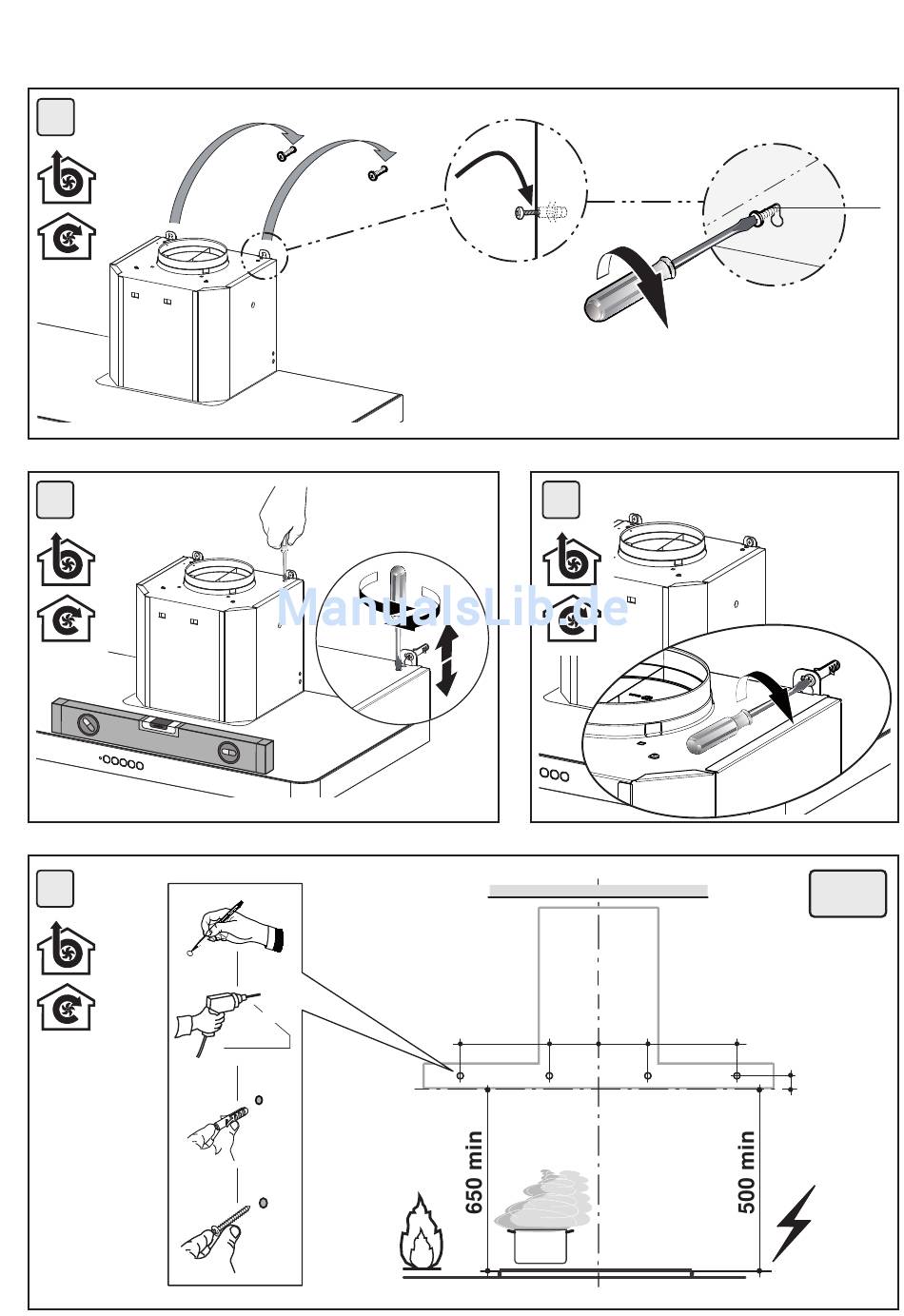 ManualsLib.de

650 min

500 min