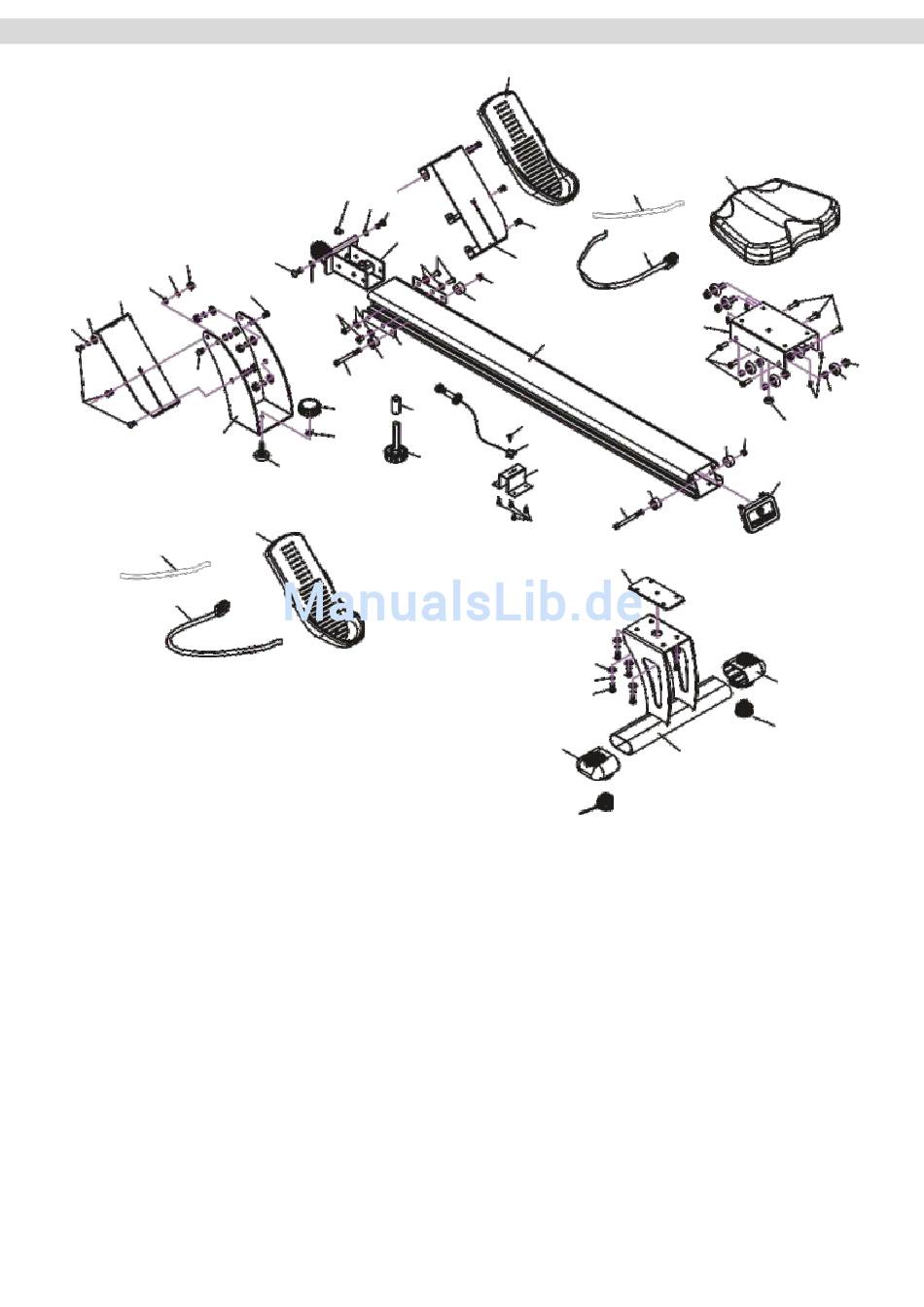 ManualsLib.de