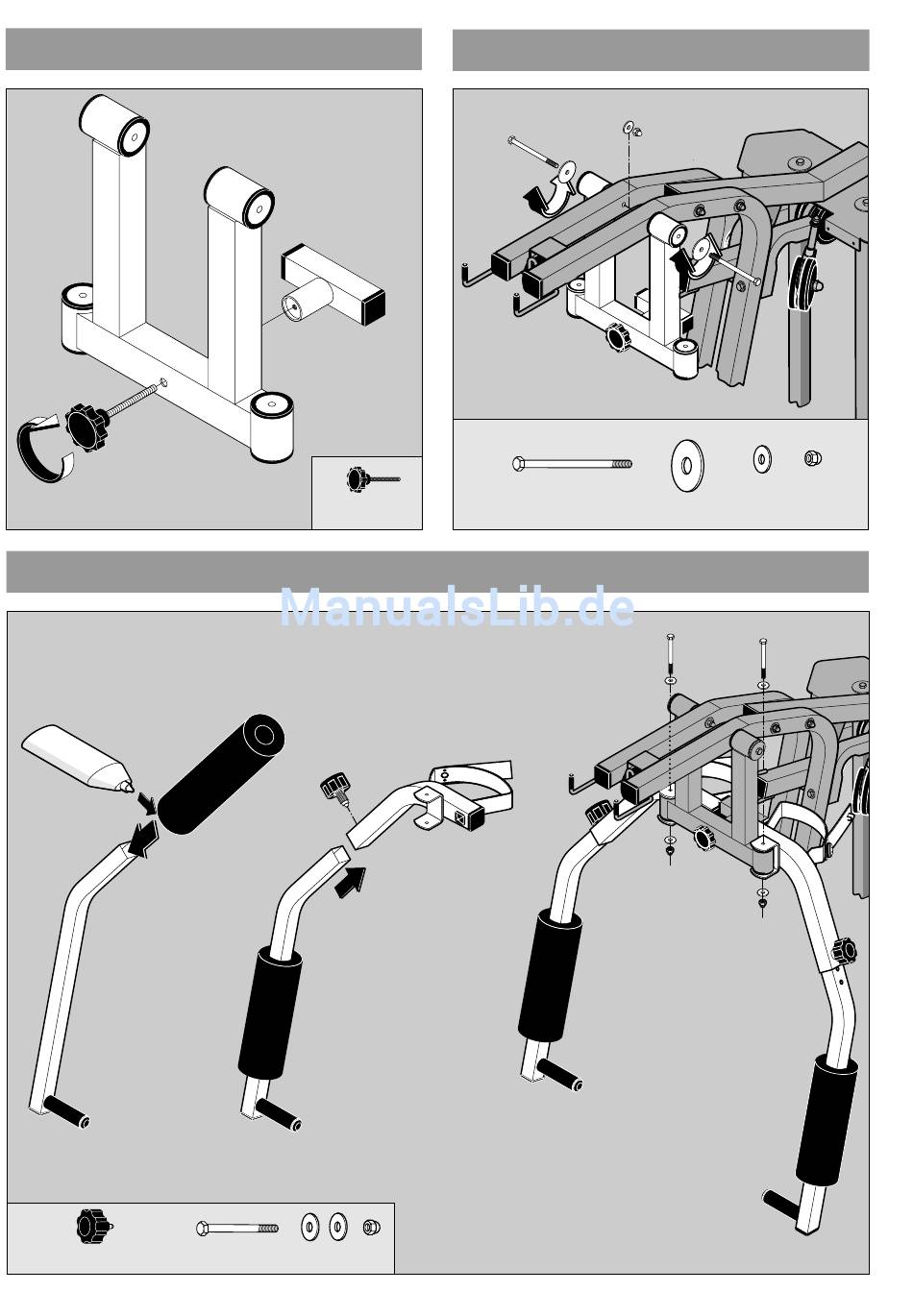 ManualsLib.de