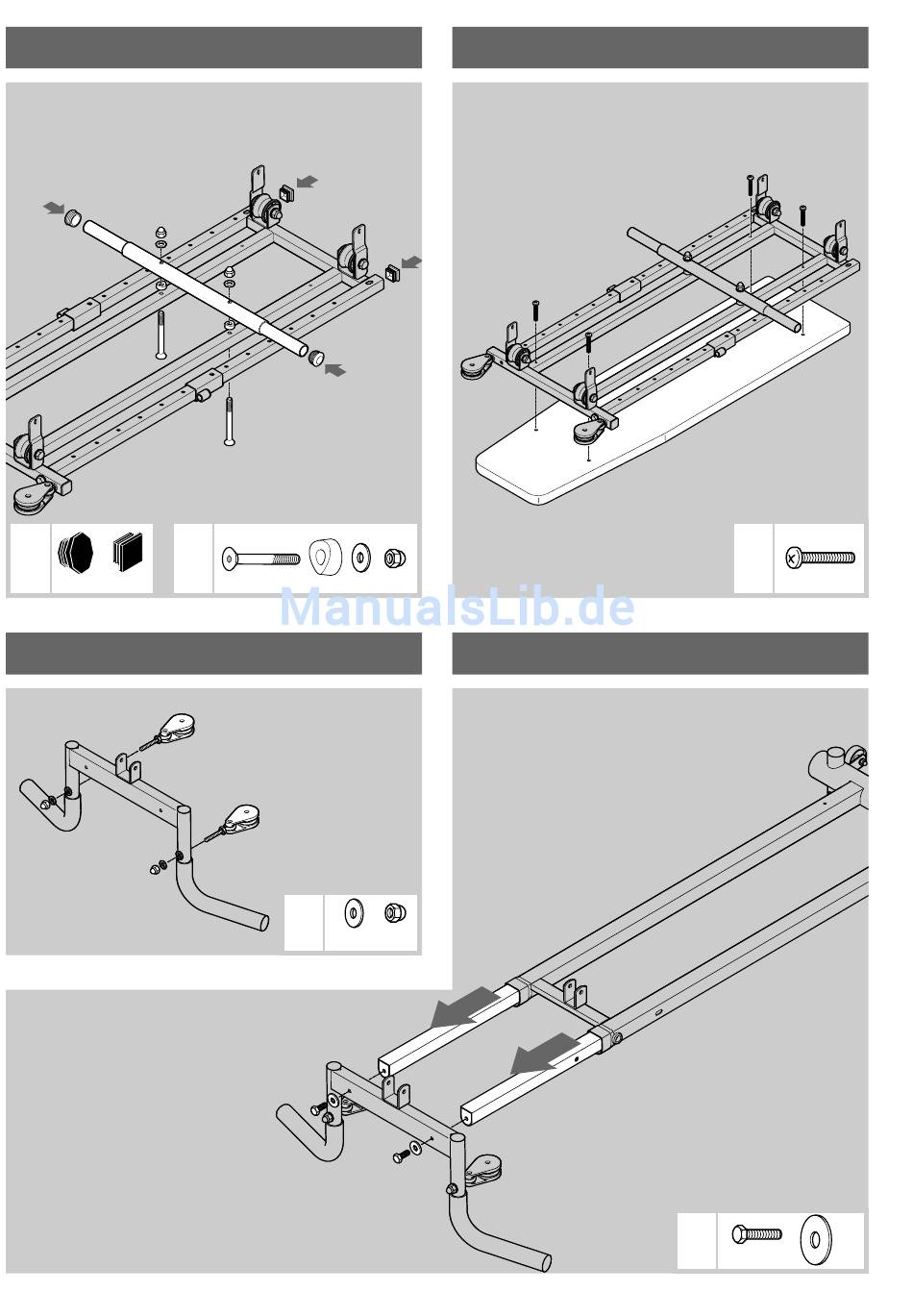 ManualsLib.de