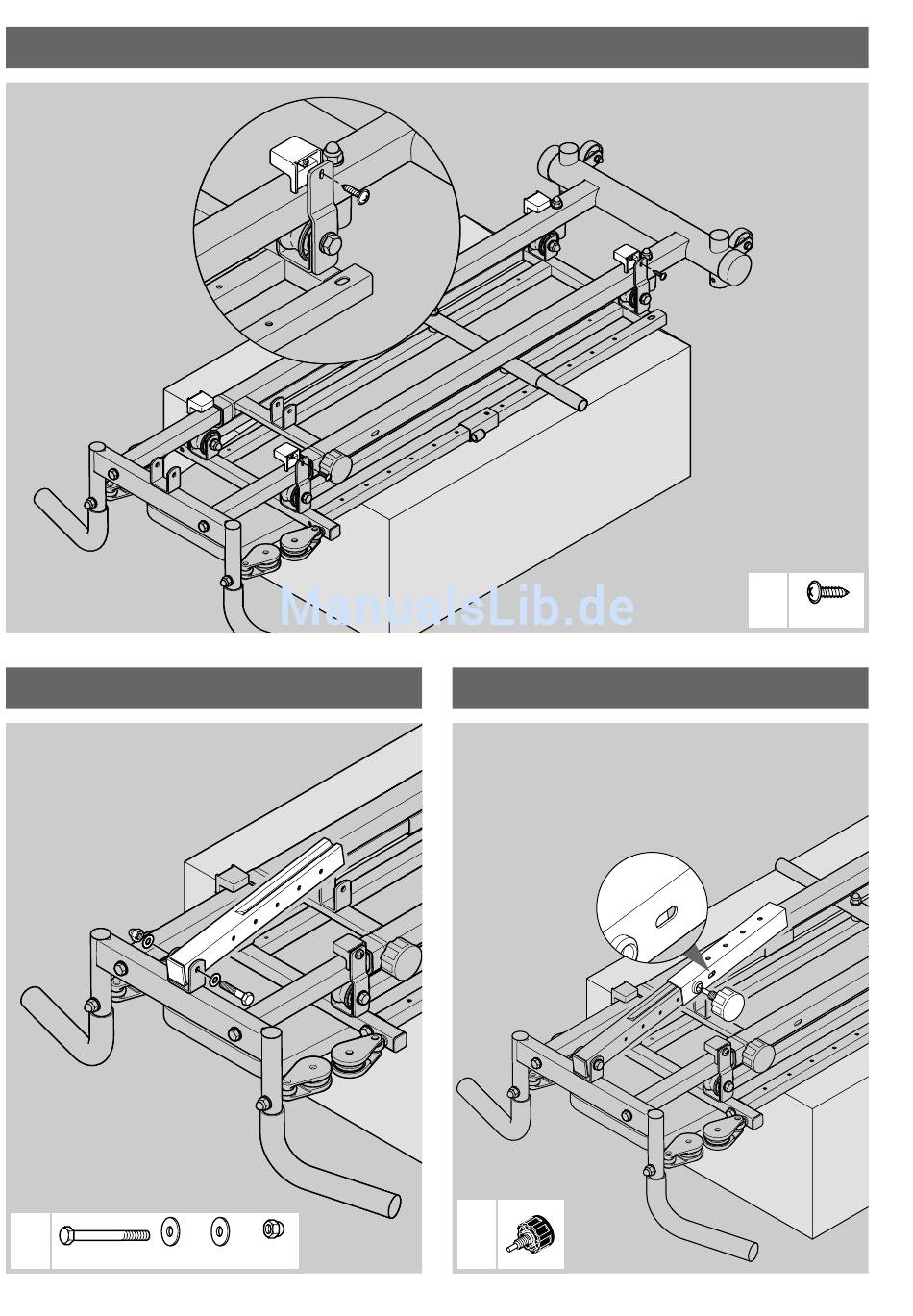 ManualsLib.de