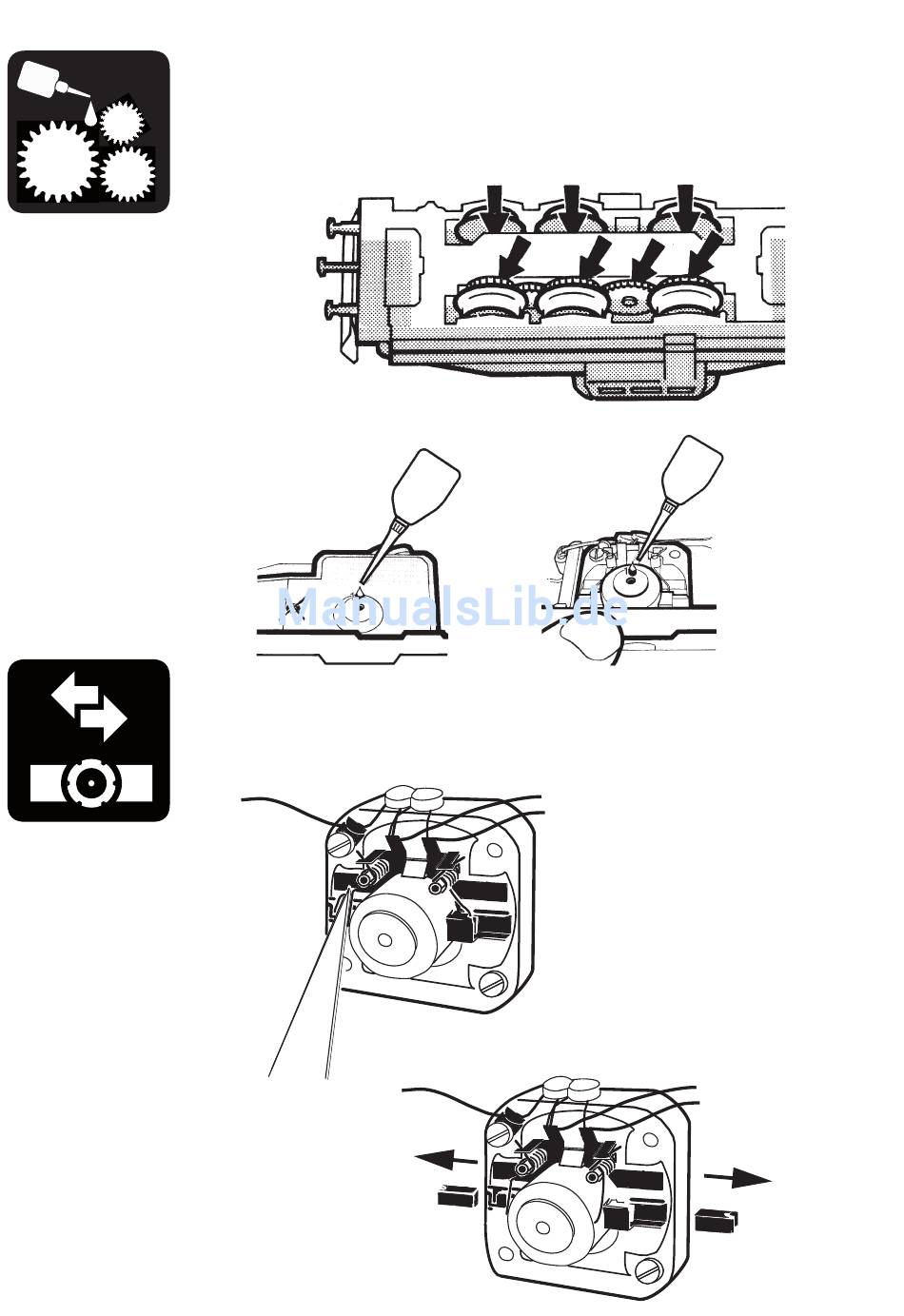 ManualsLib.de