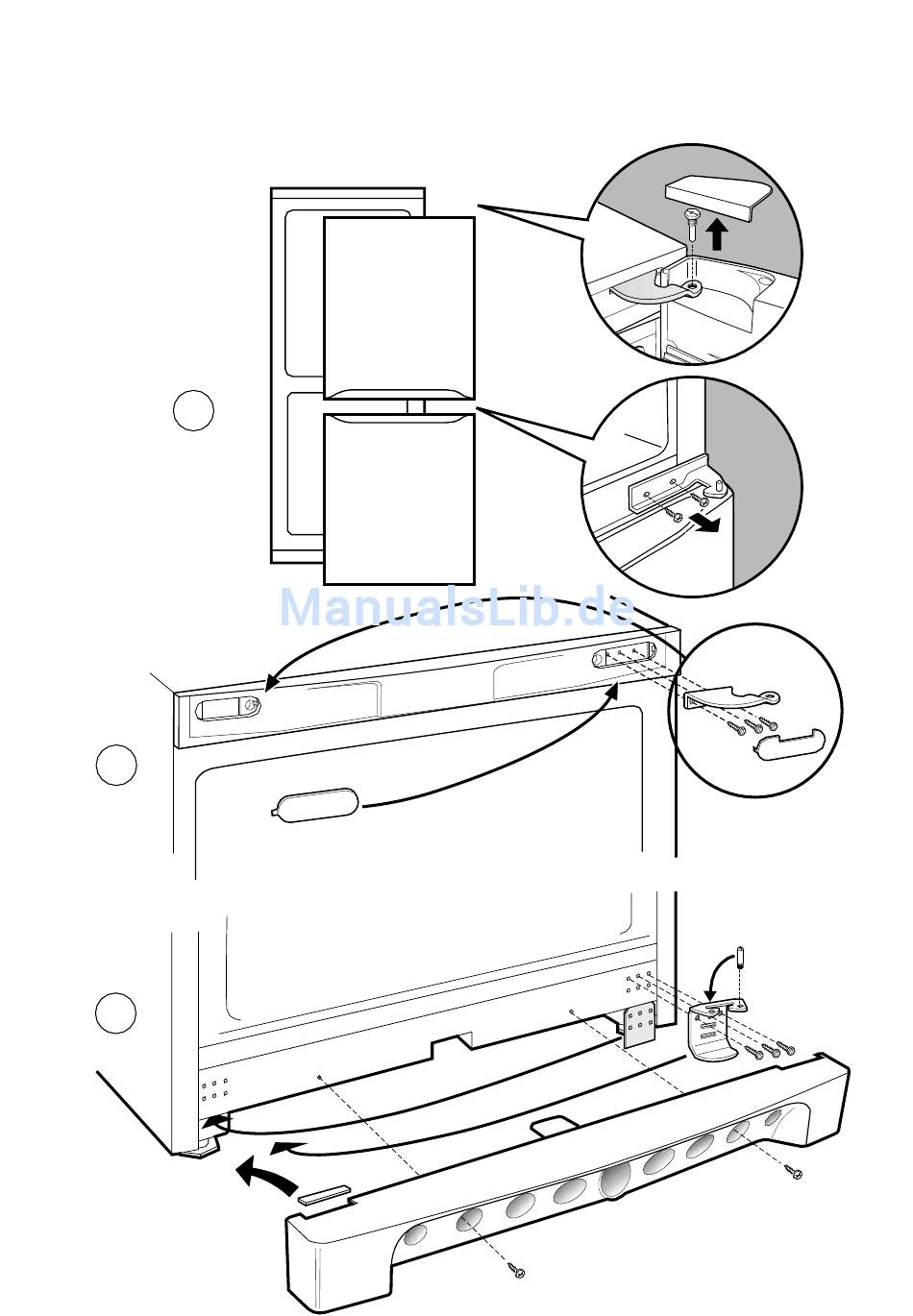 ManualsLib.de