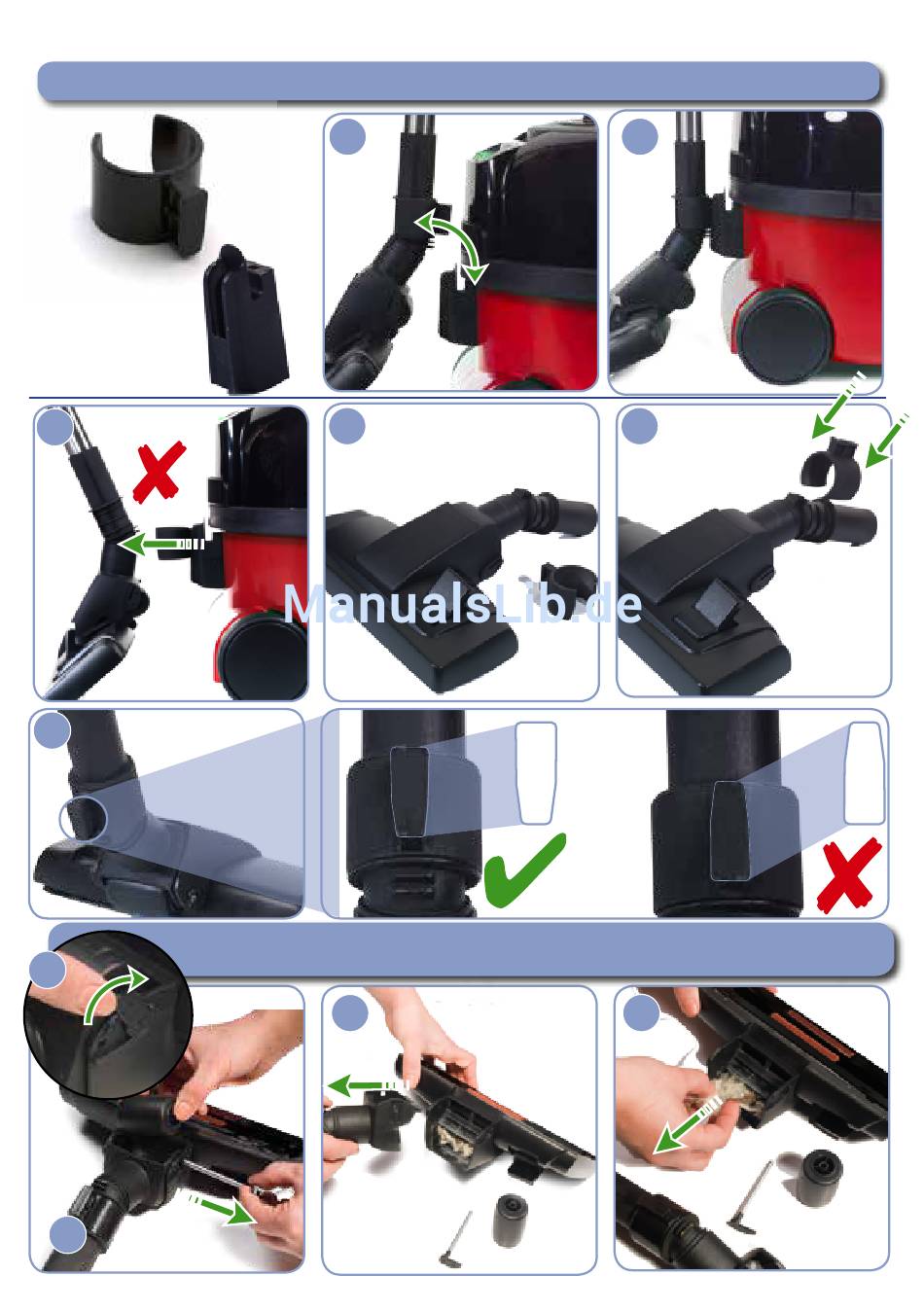 ManualsLib.de