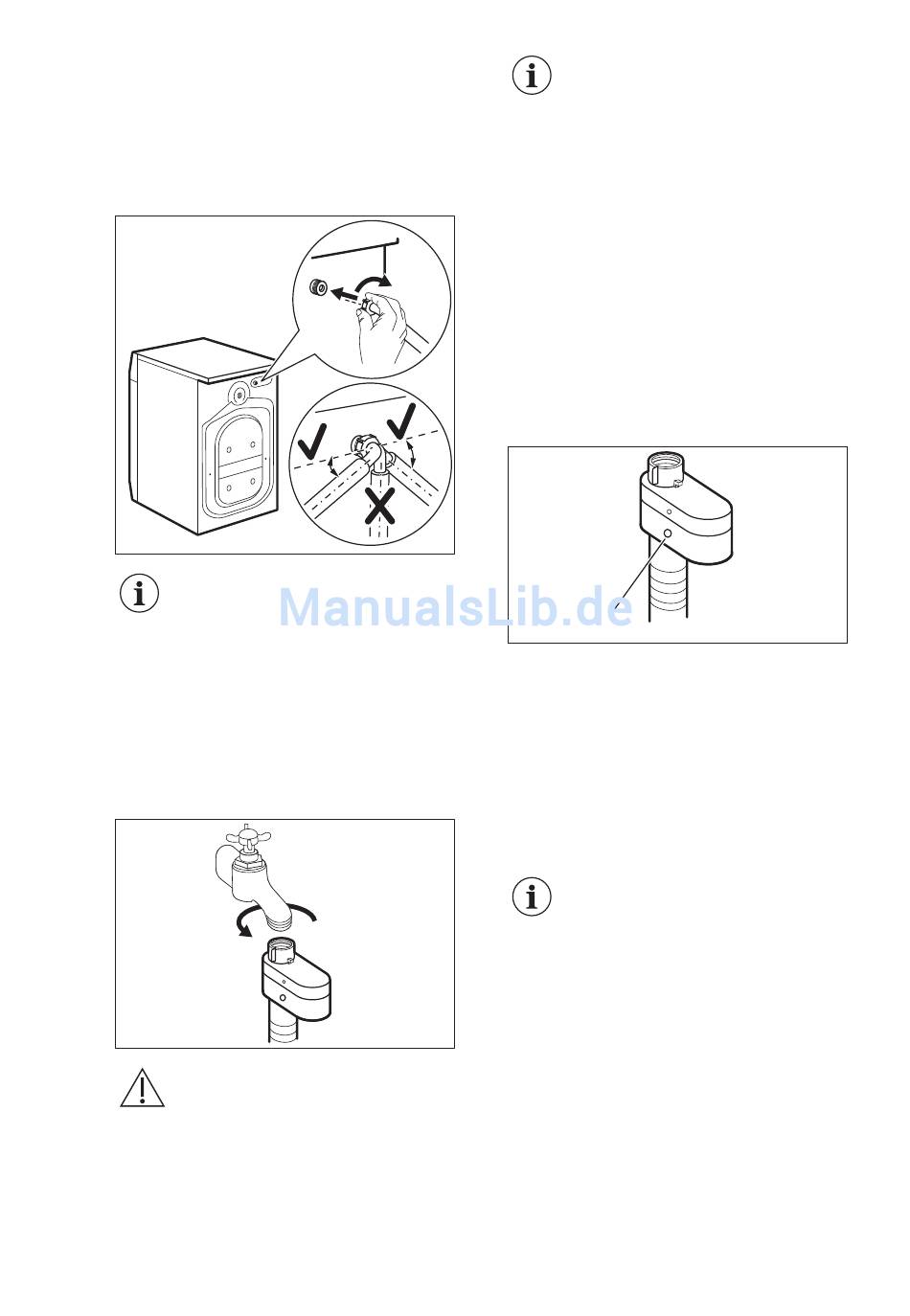 ManualsLib.de