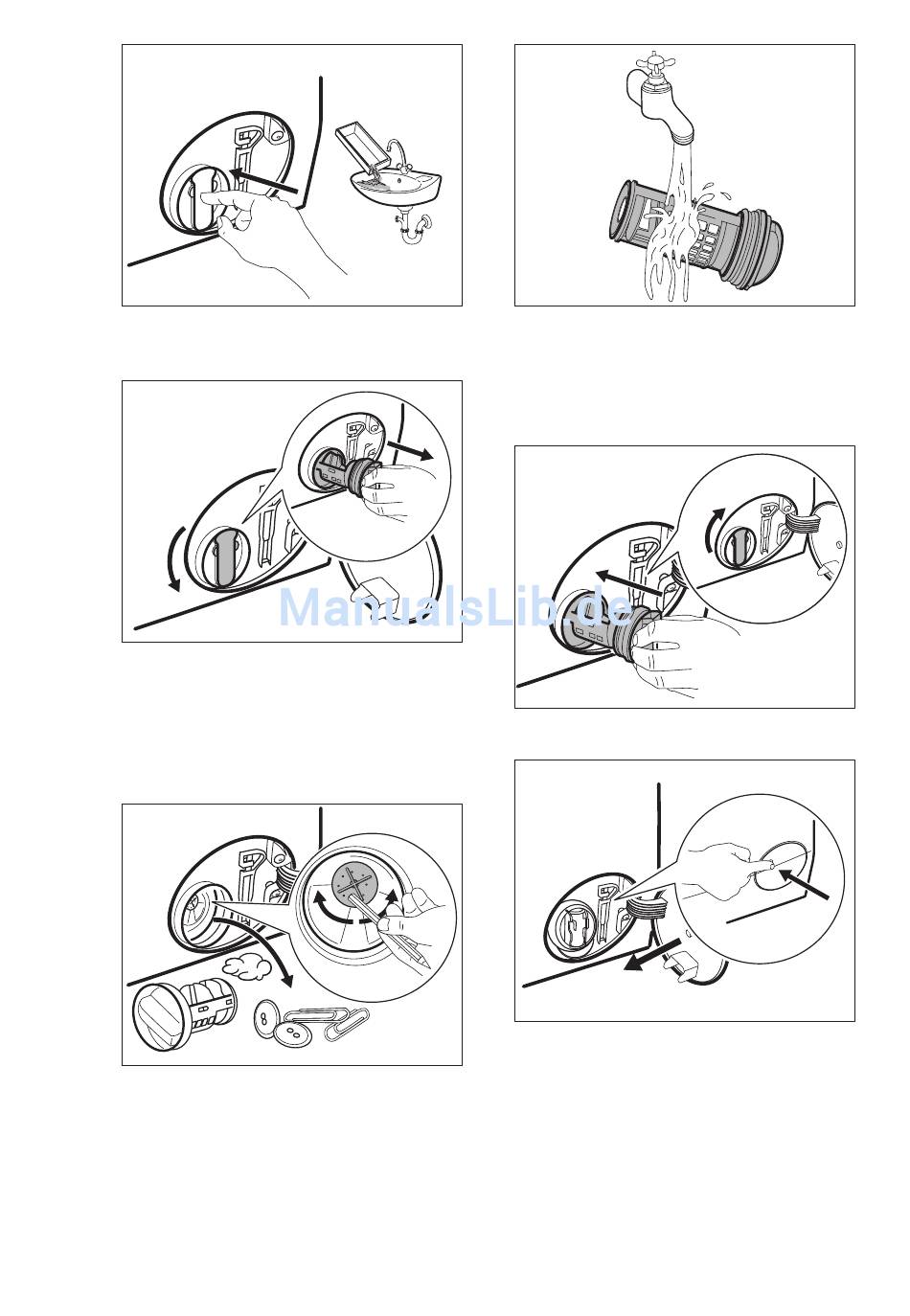 ManualsLib.de