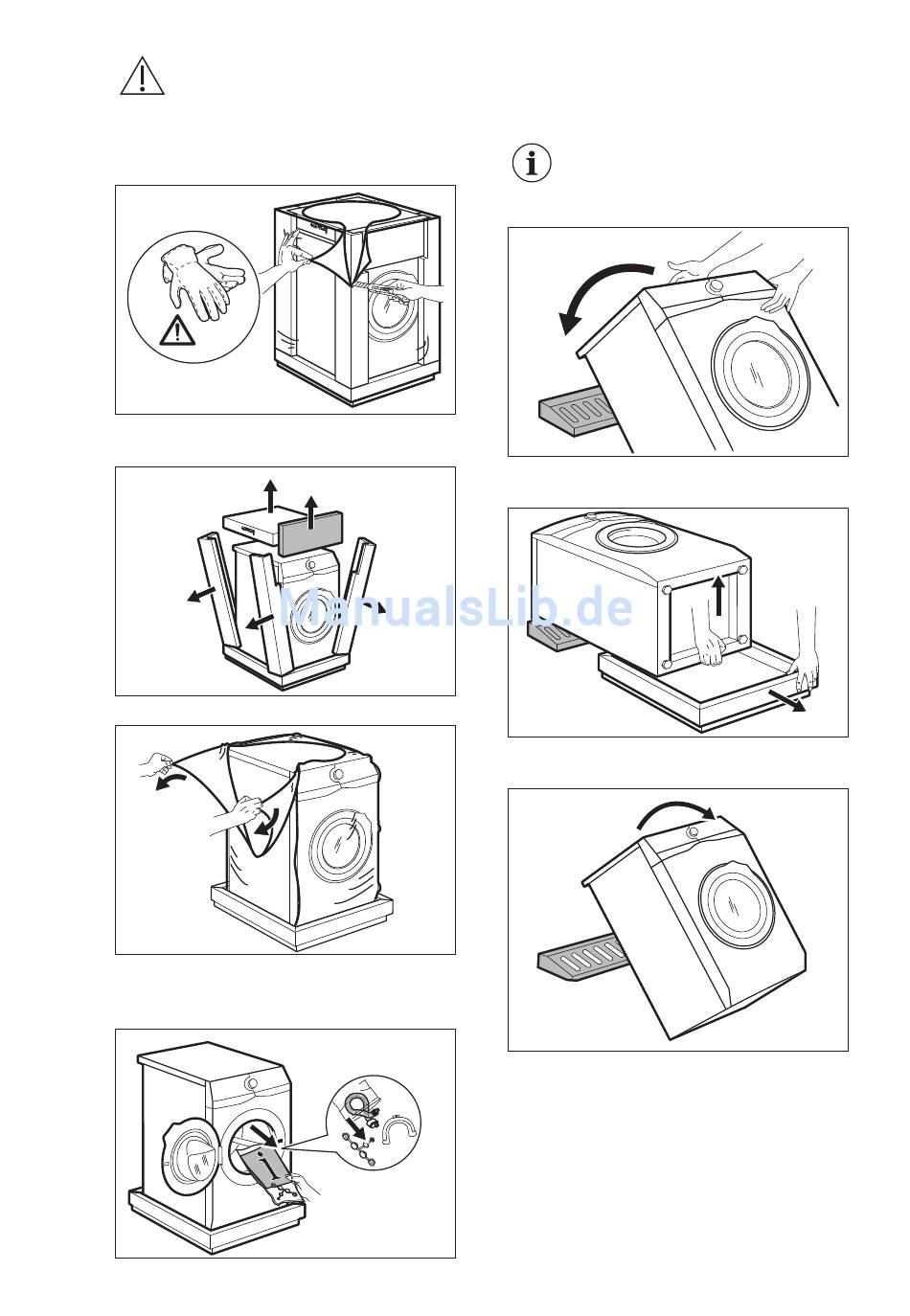 ManualsLib.de