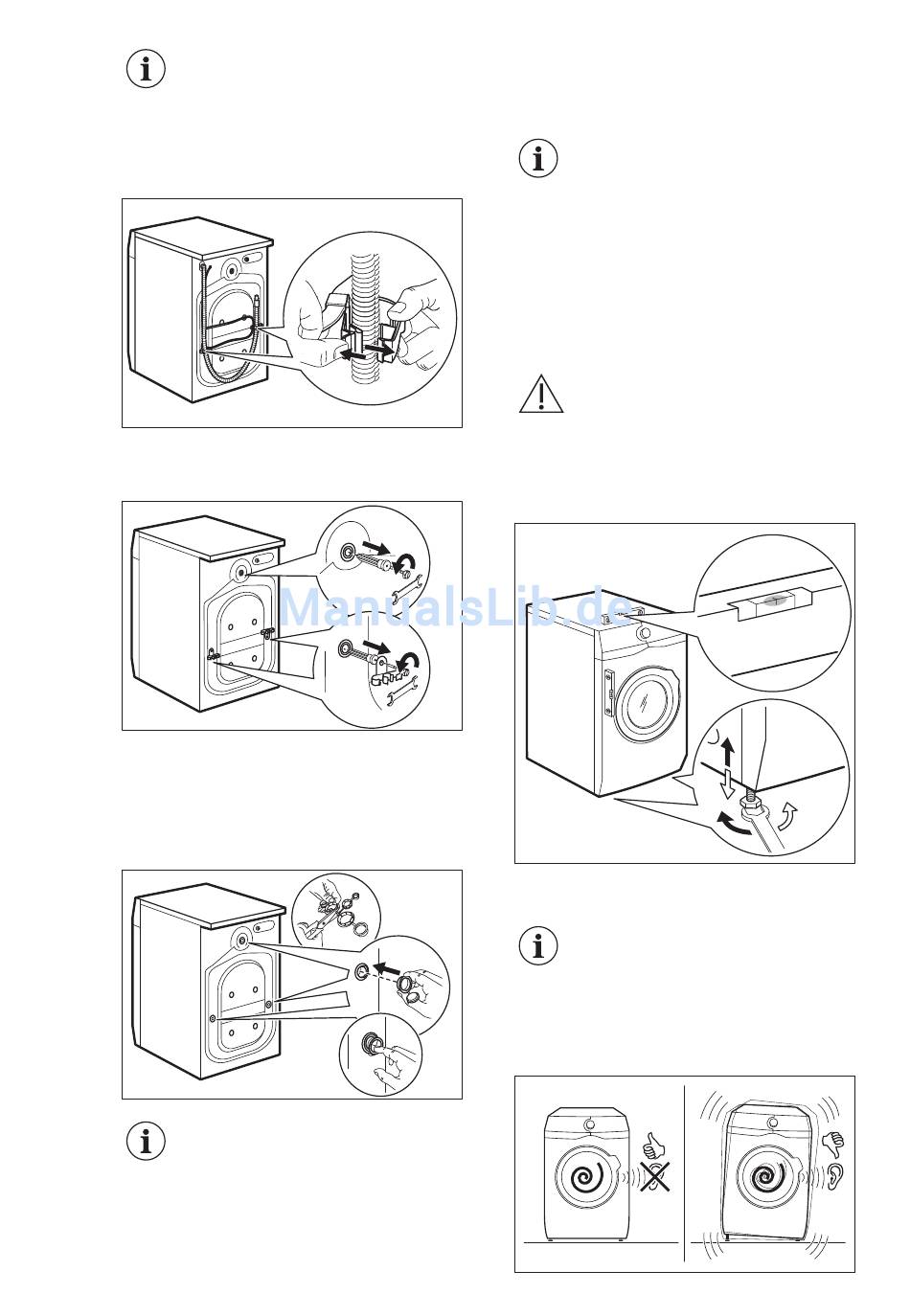 ManualsLib.de