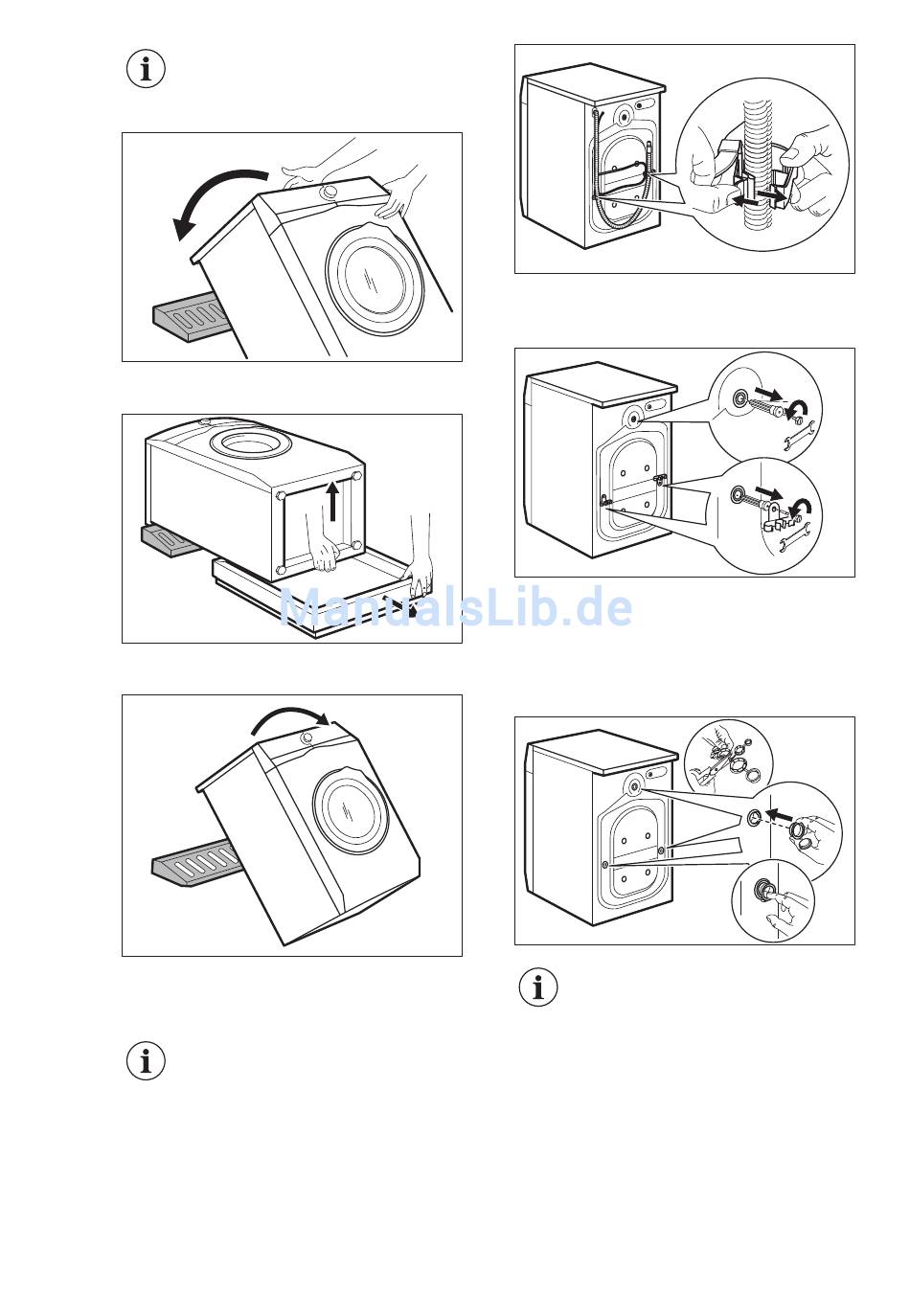 ManualsLib.de