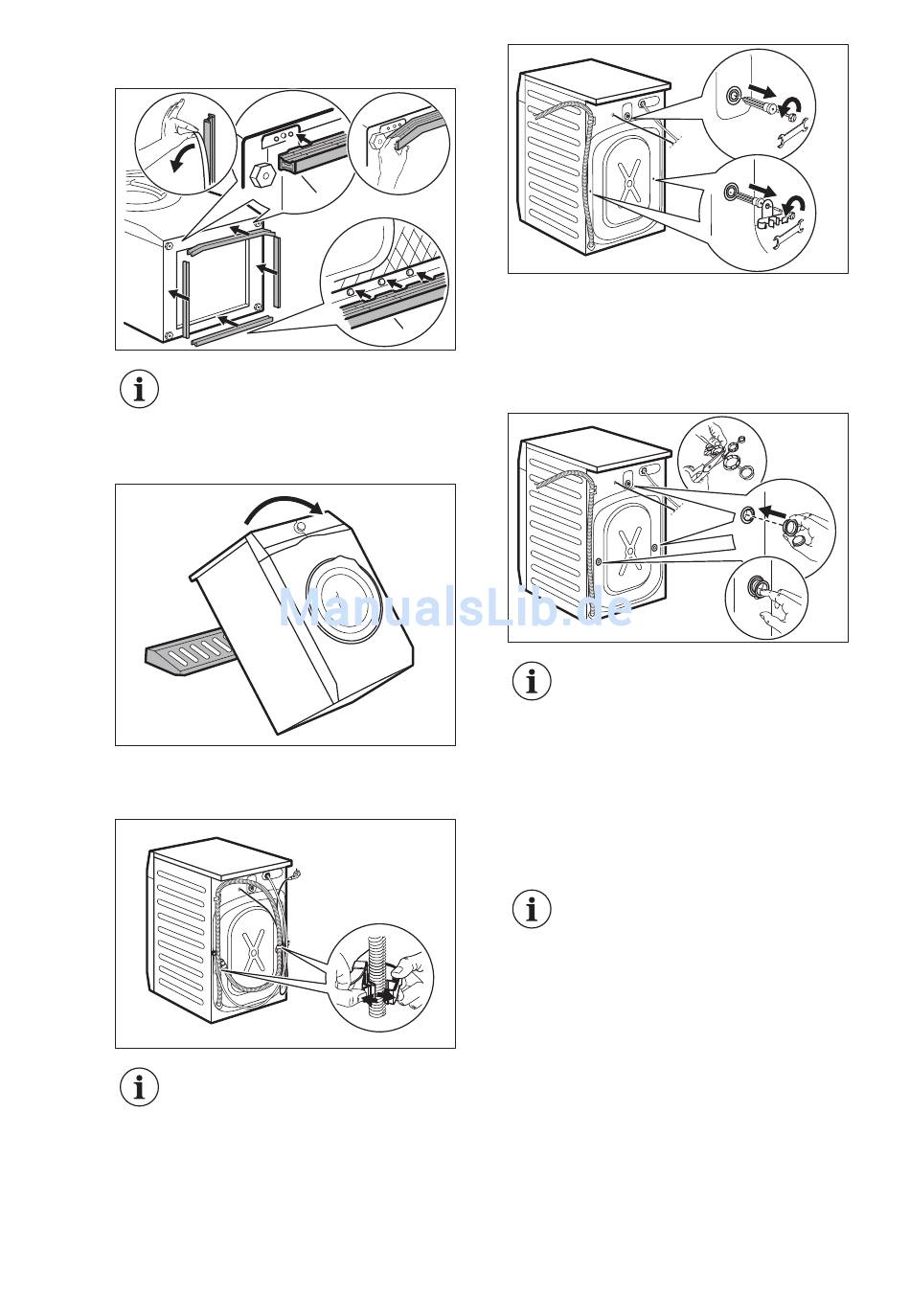 ManualsLib.de