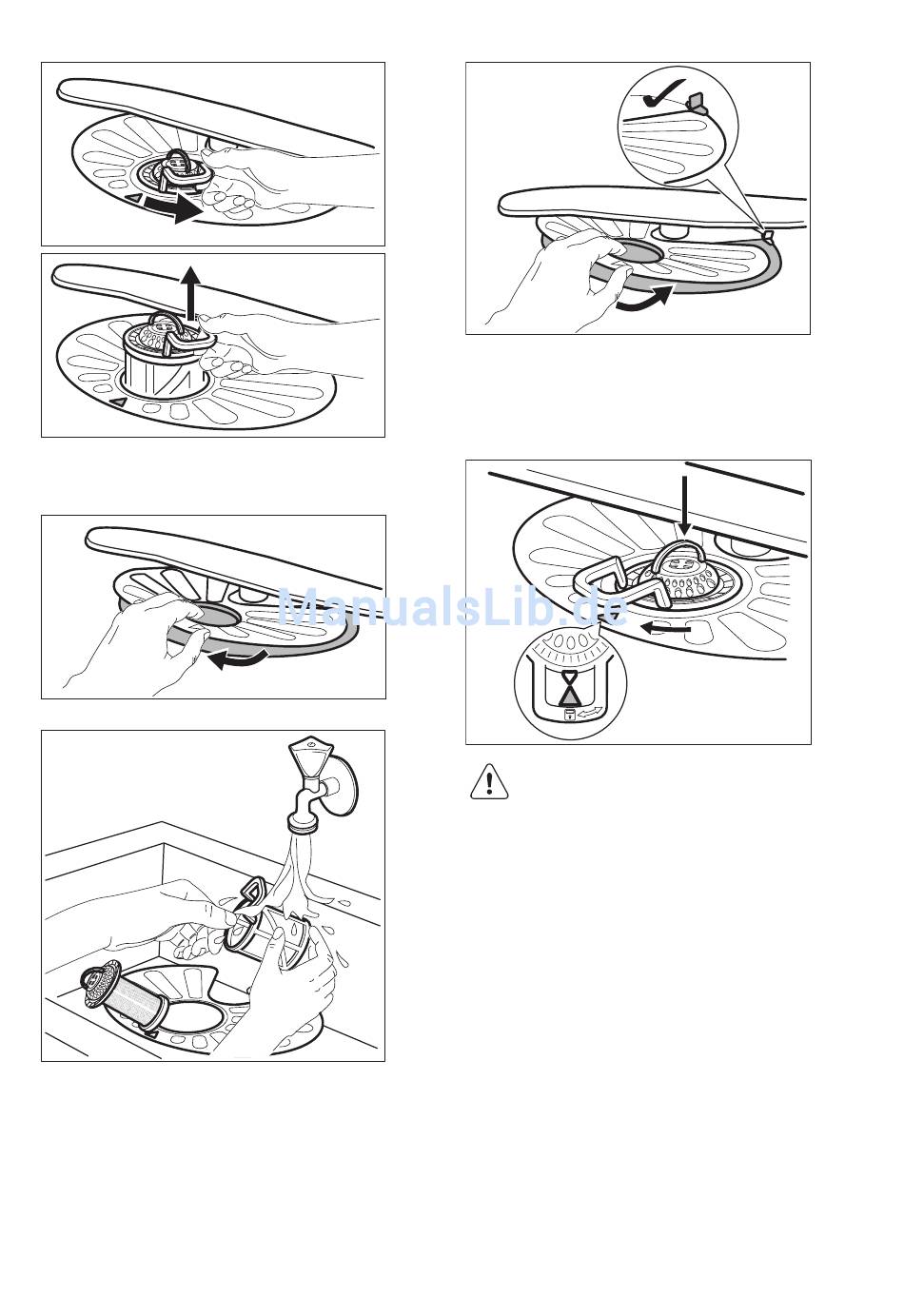 ManualsLib.de