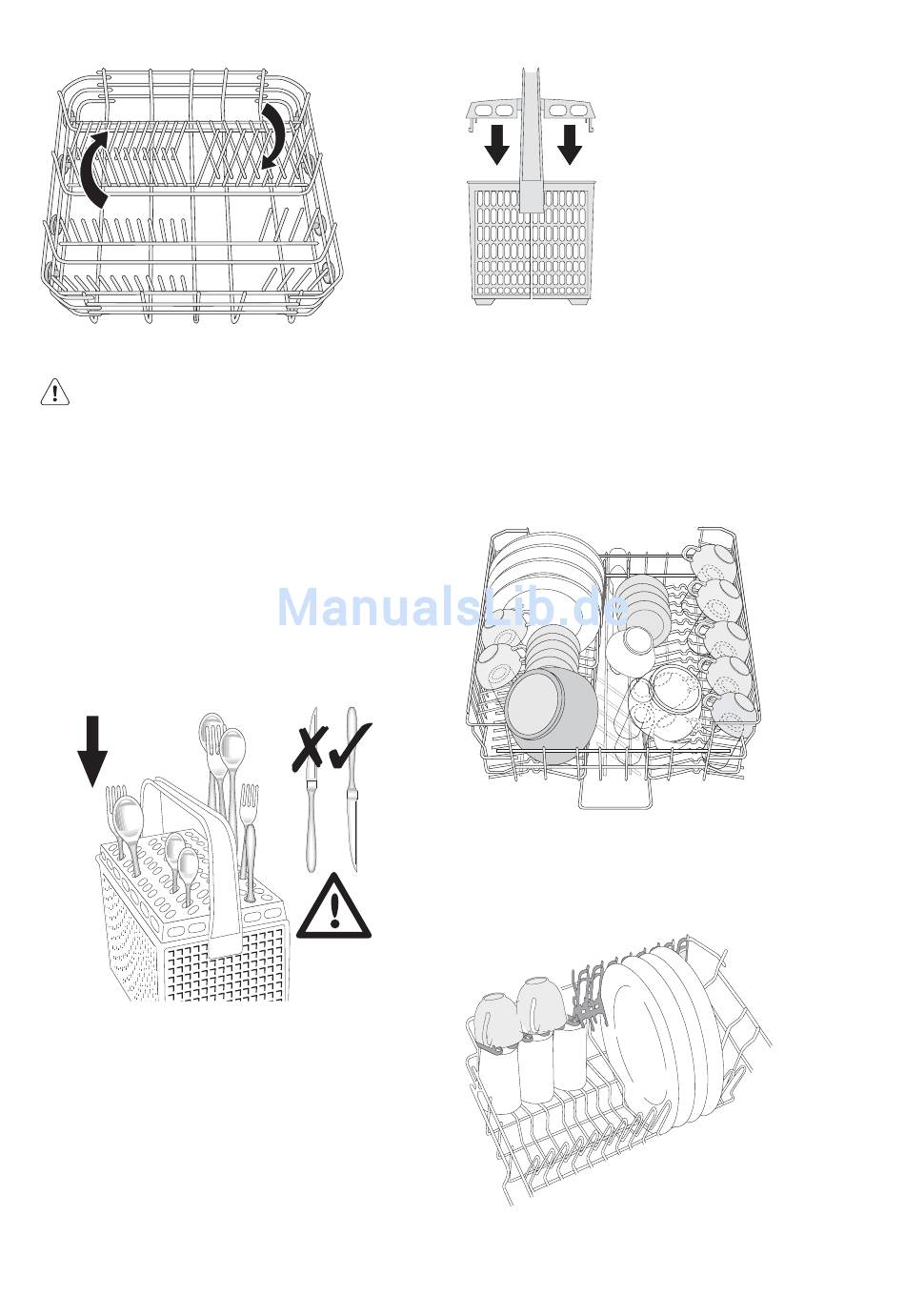 ManualsLib.de