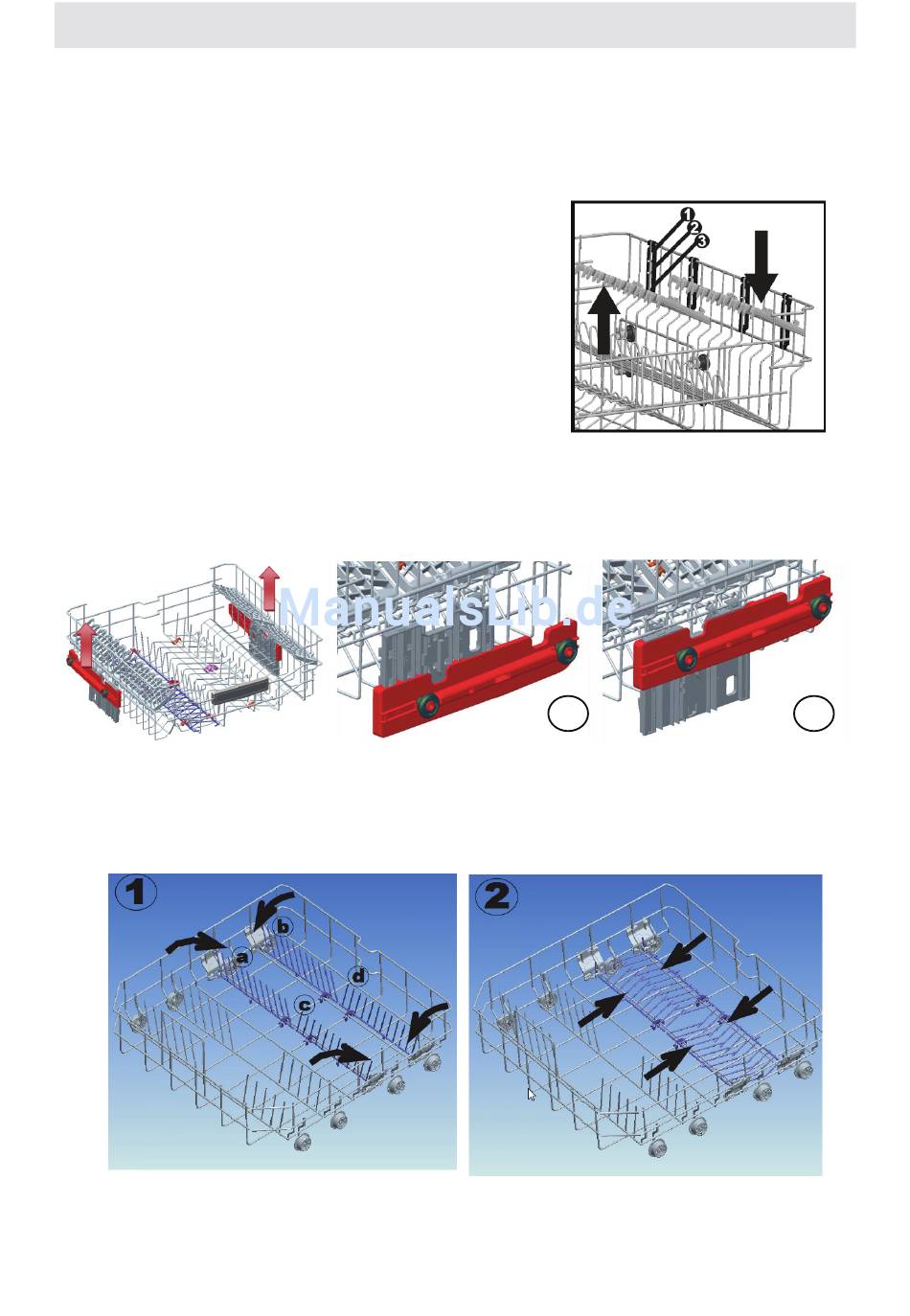 1
2
3

ManualsLib.de

1
a
b
c
d

2