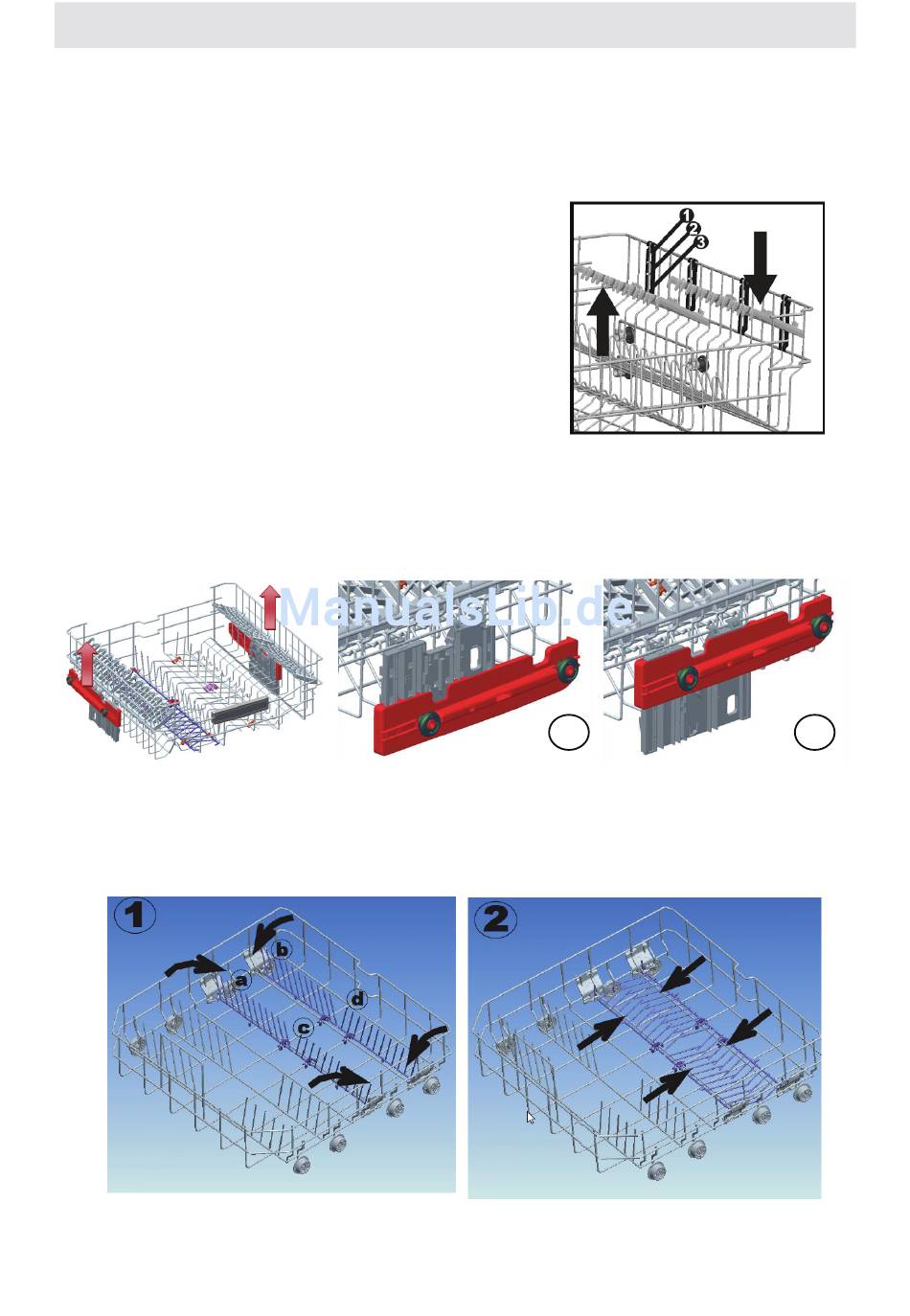 1
2
3

ManualsLib.de

1
a
b
c
d

2