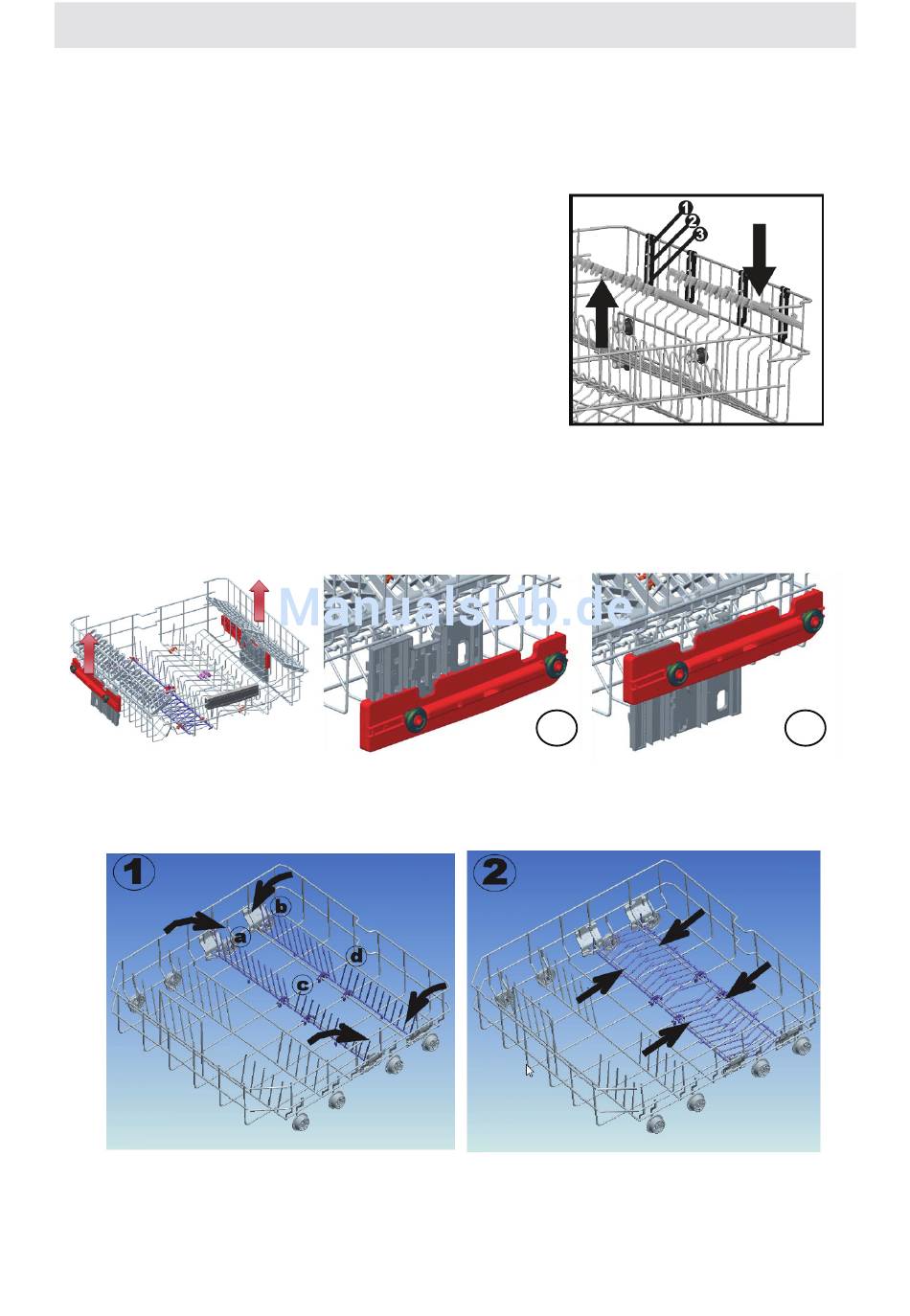 1
2
3

ManualsLib.de

1
a
b
c
d

2