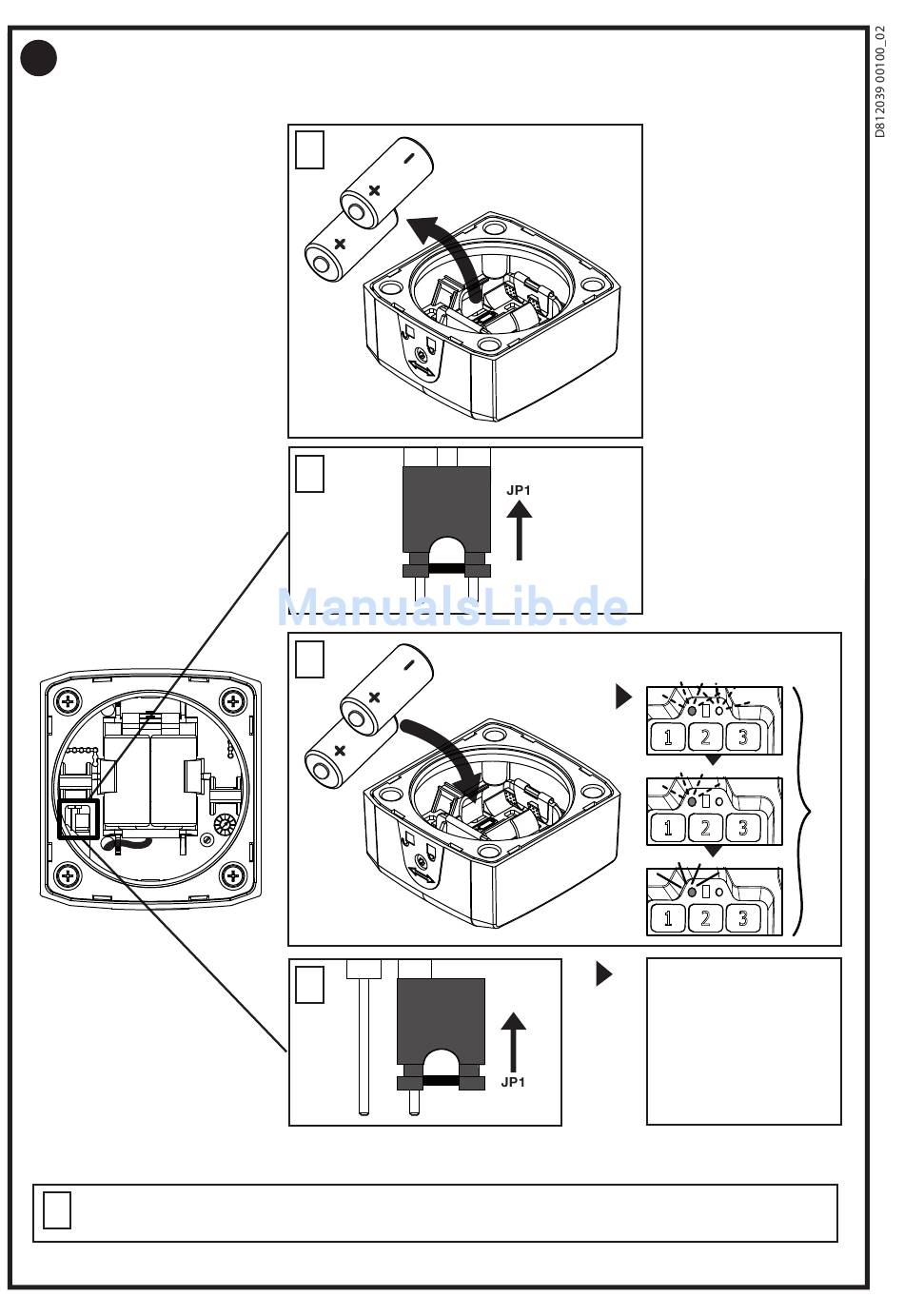 D812039 00100_02

JP1

ManualsLib.de

1 2 3

1 2 3

1 2 3

JP1