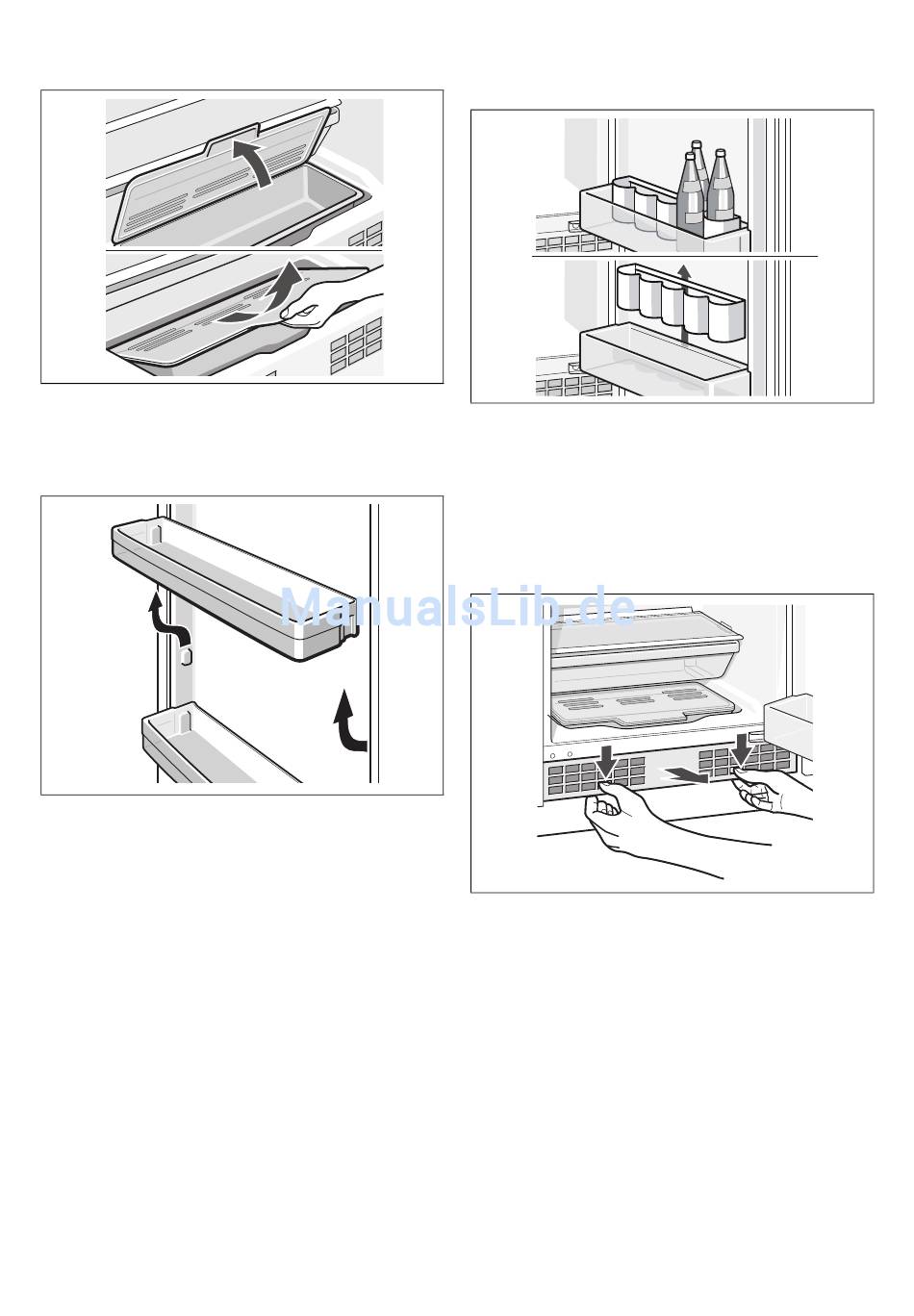 ManualsLib.de