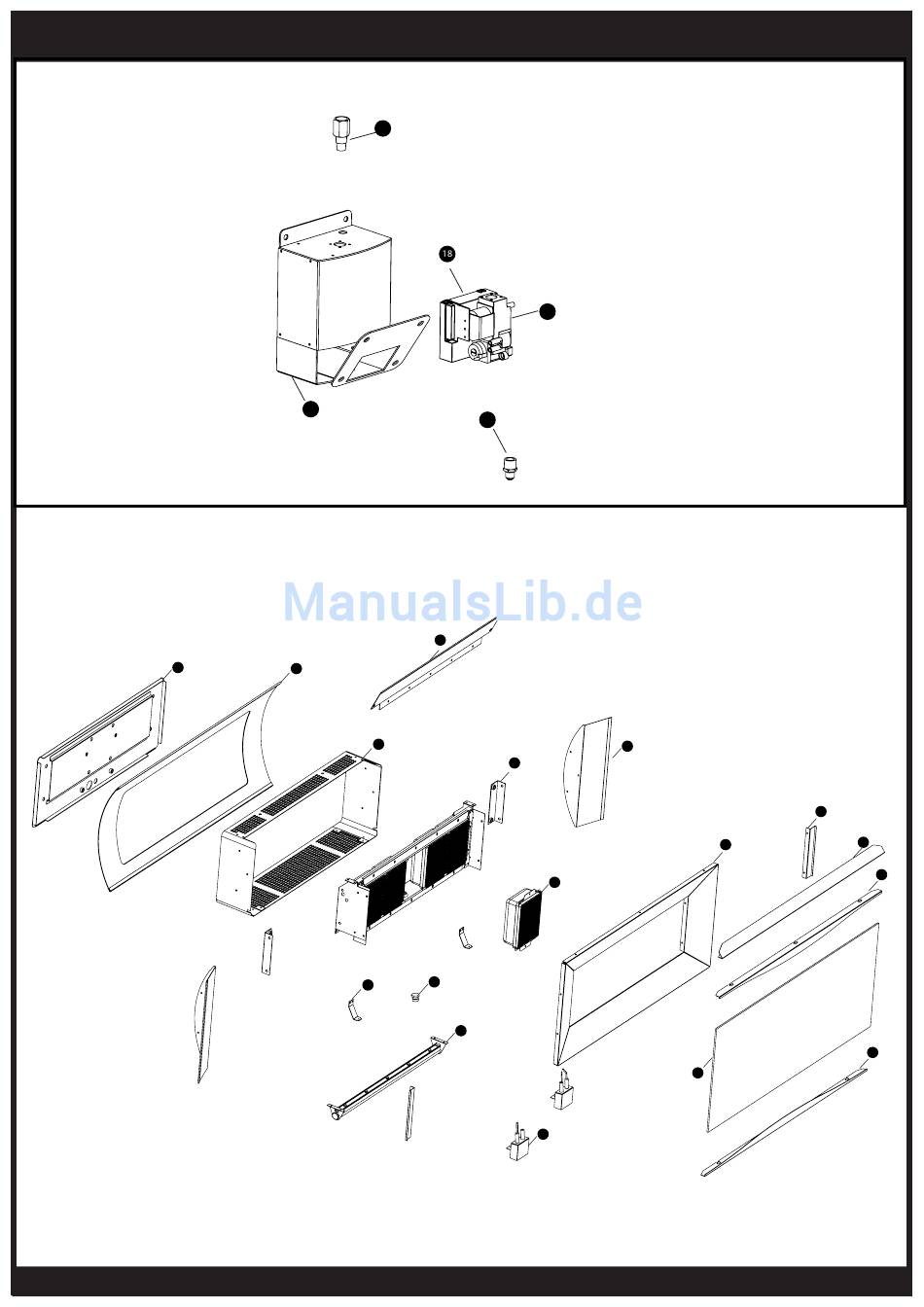 18

ManualsLib.de