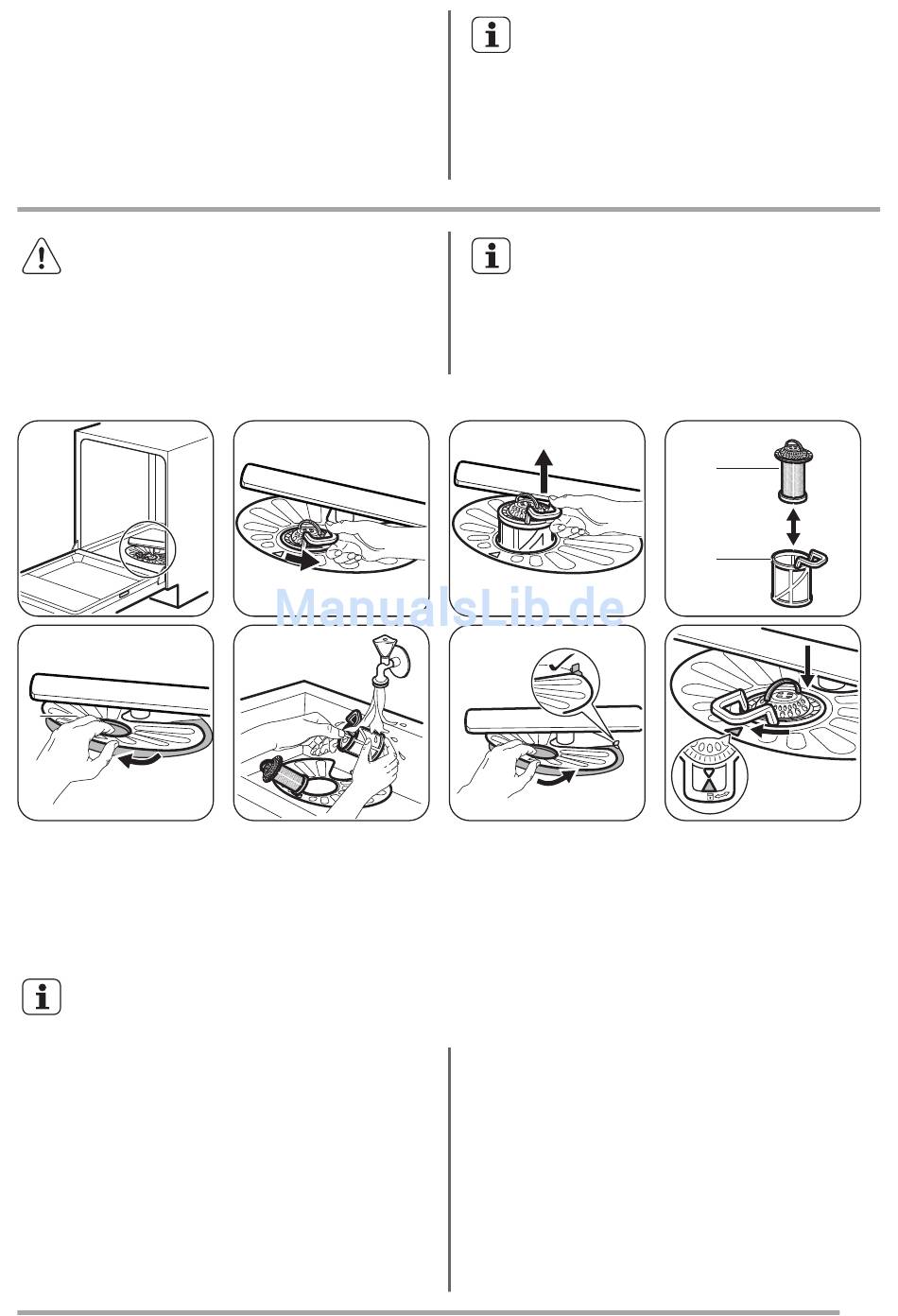 ManualsLib.de