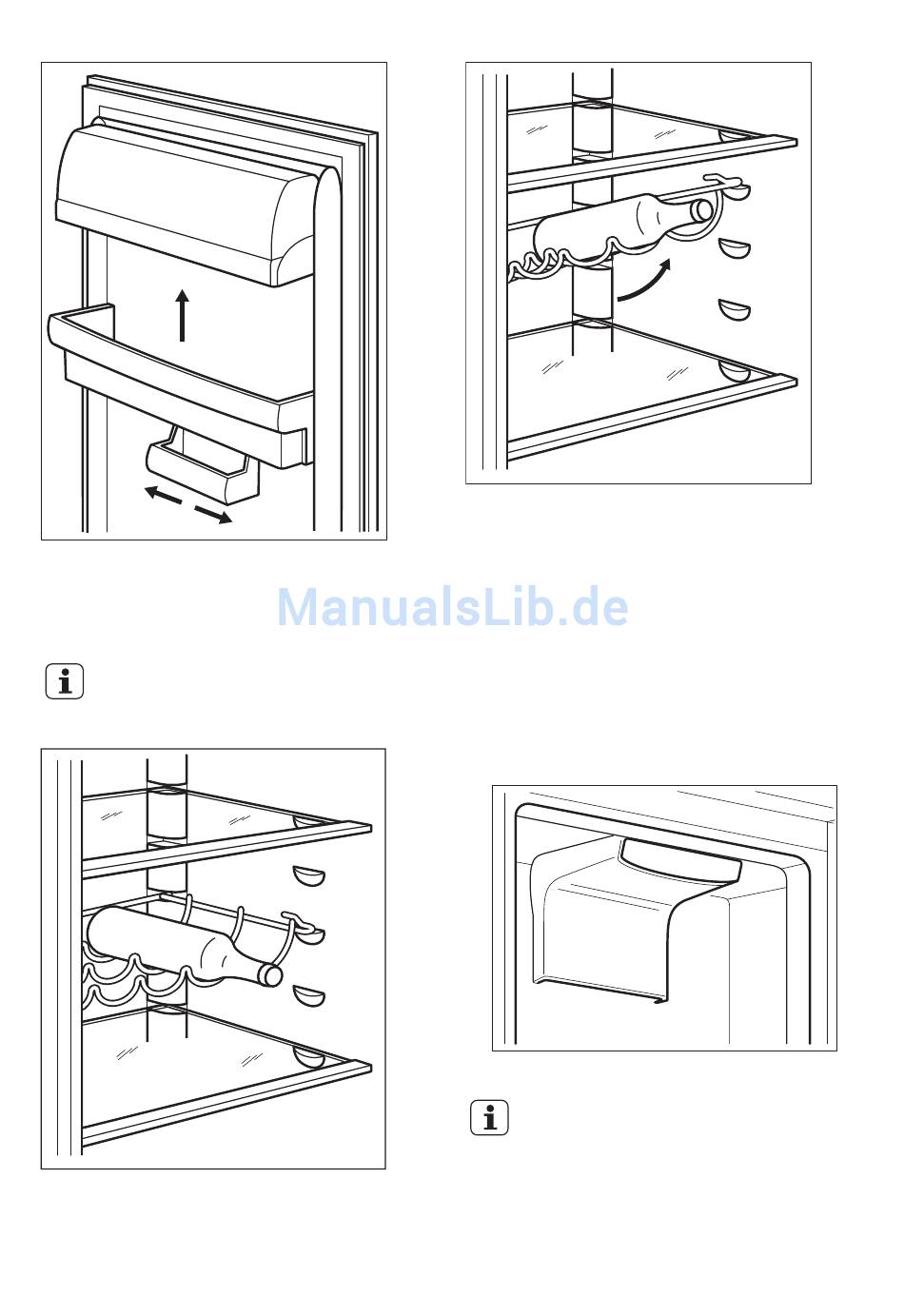 ManualsLib.de