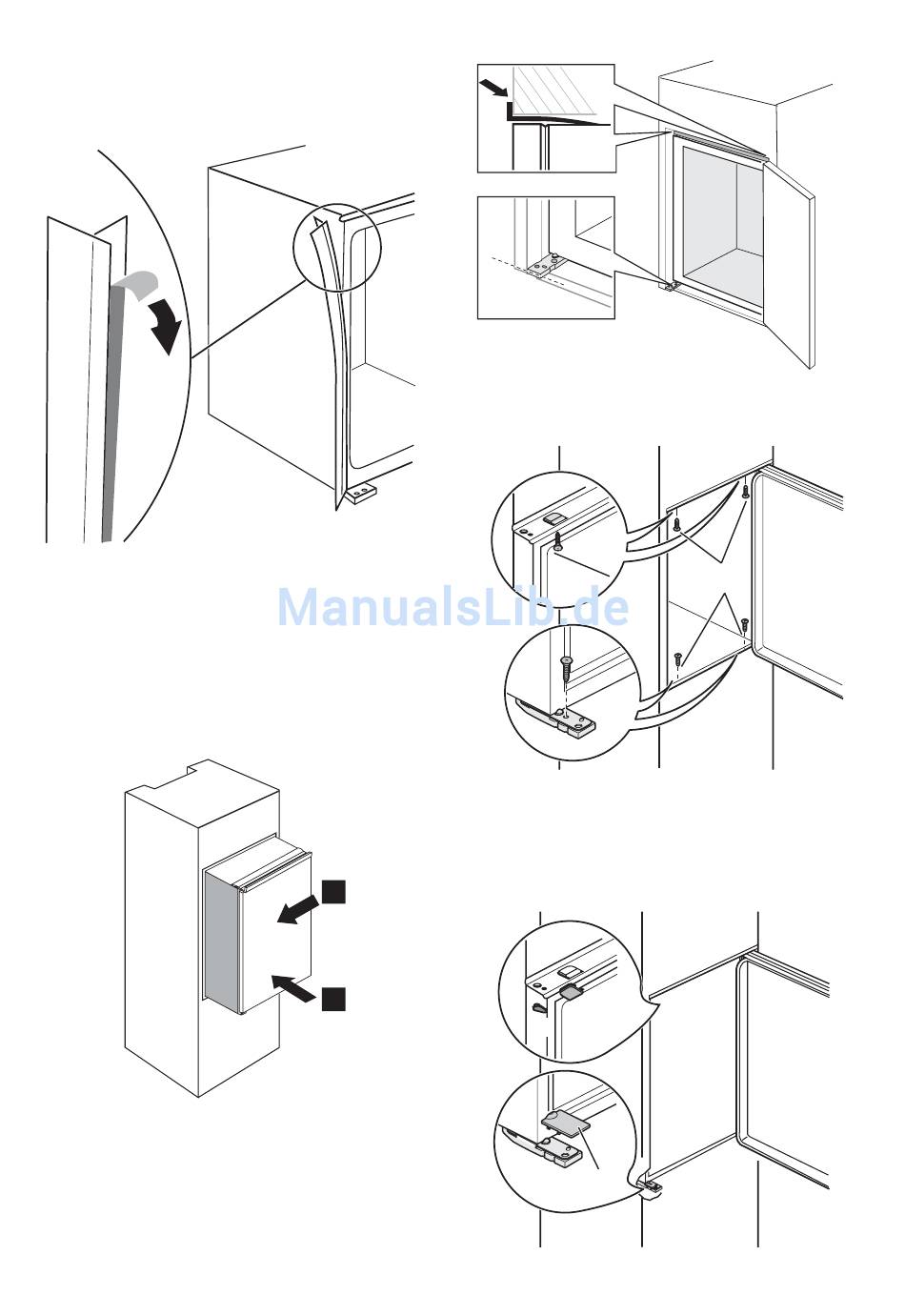 ManualsLib.de