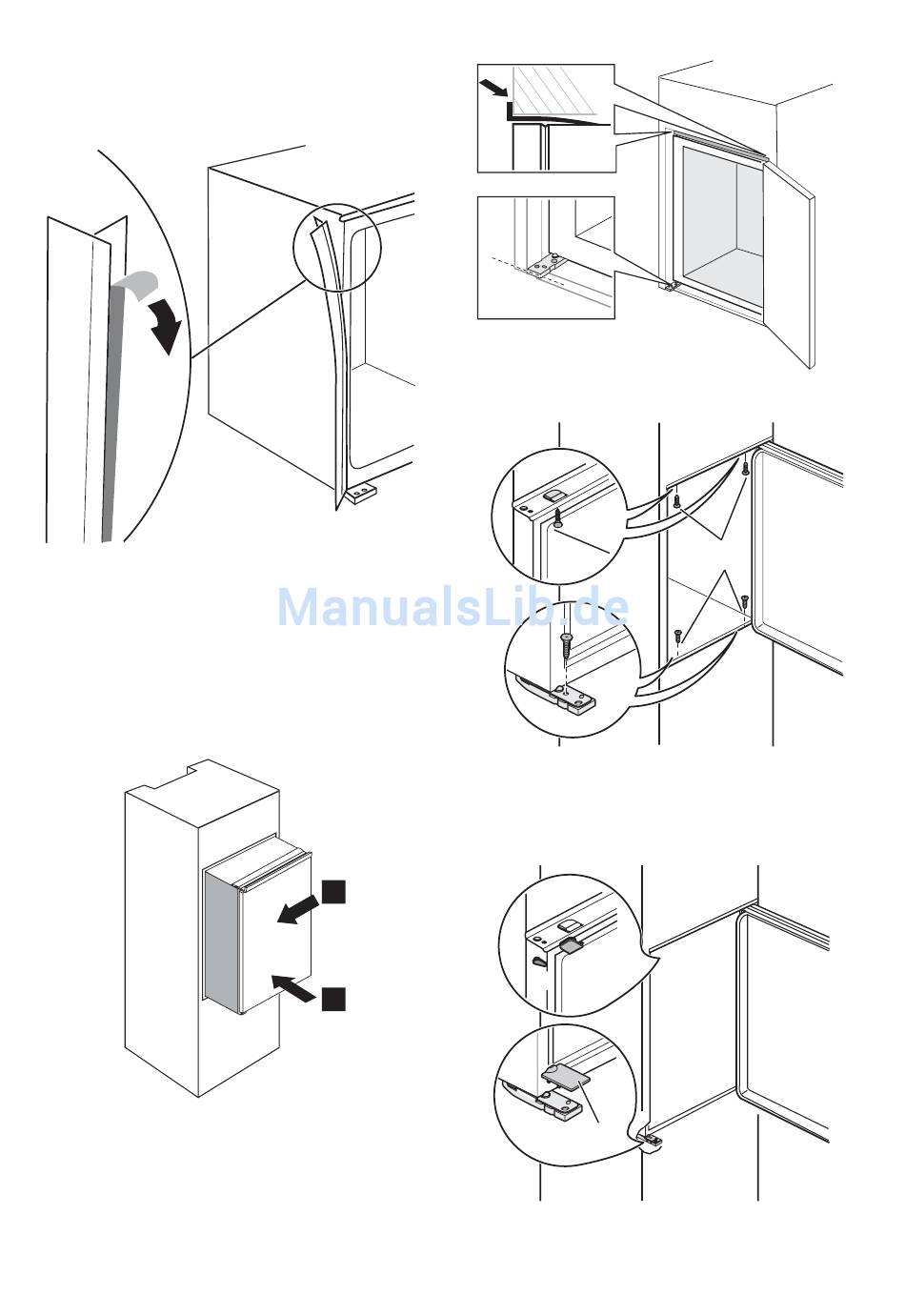 ManualsLib.de