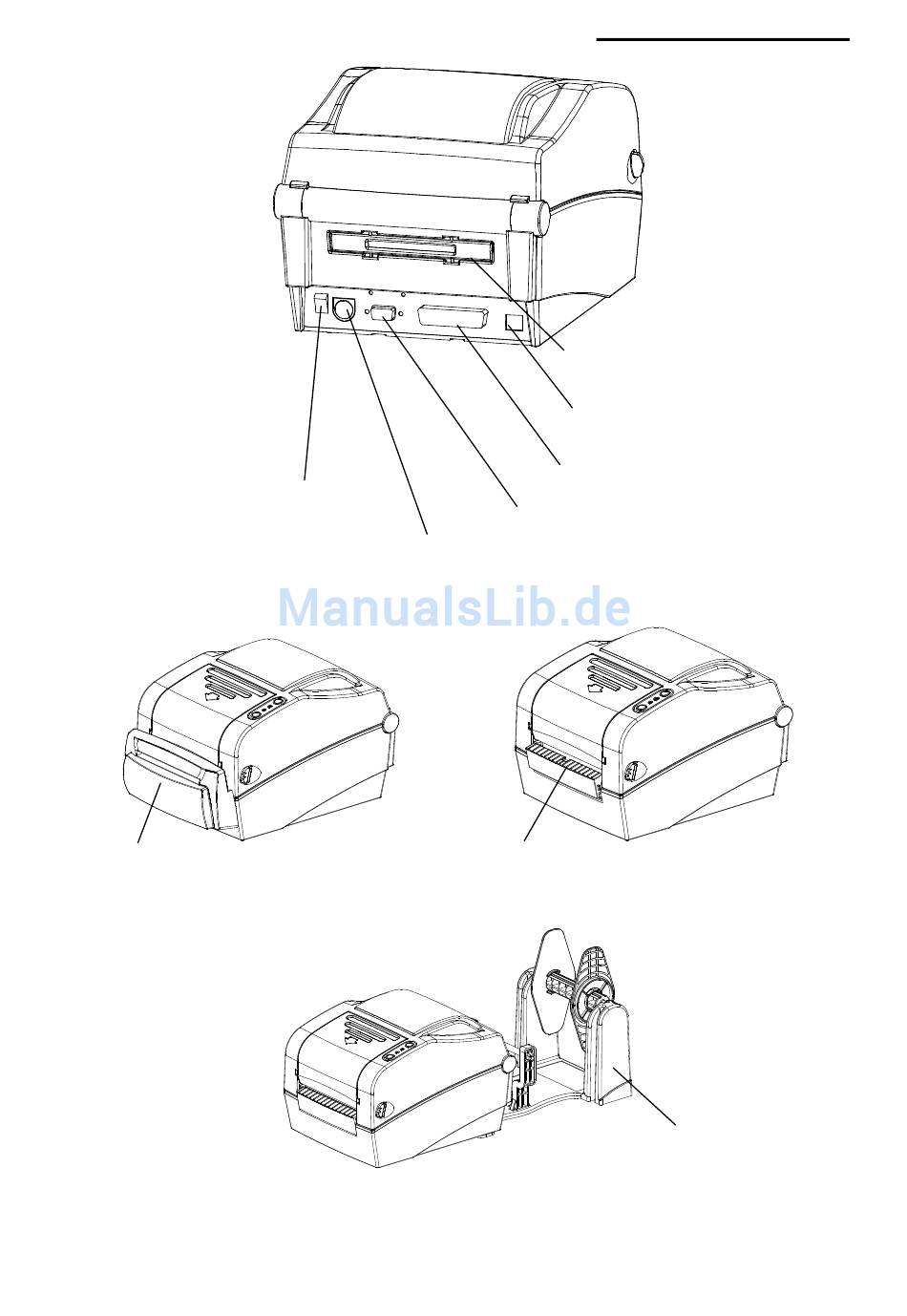 ManualsLib.de