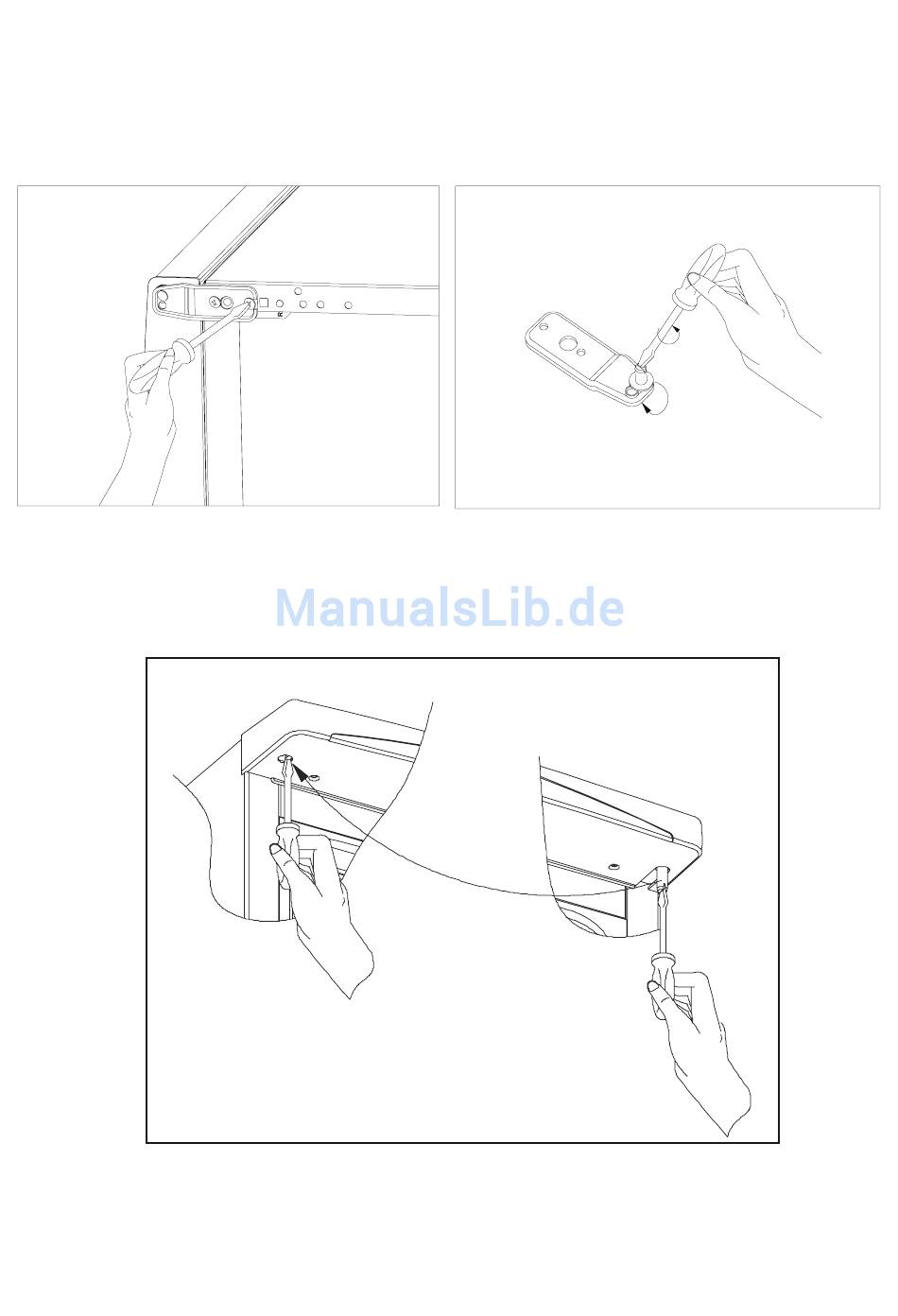 ManualsLib.de