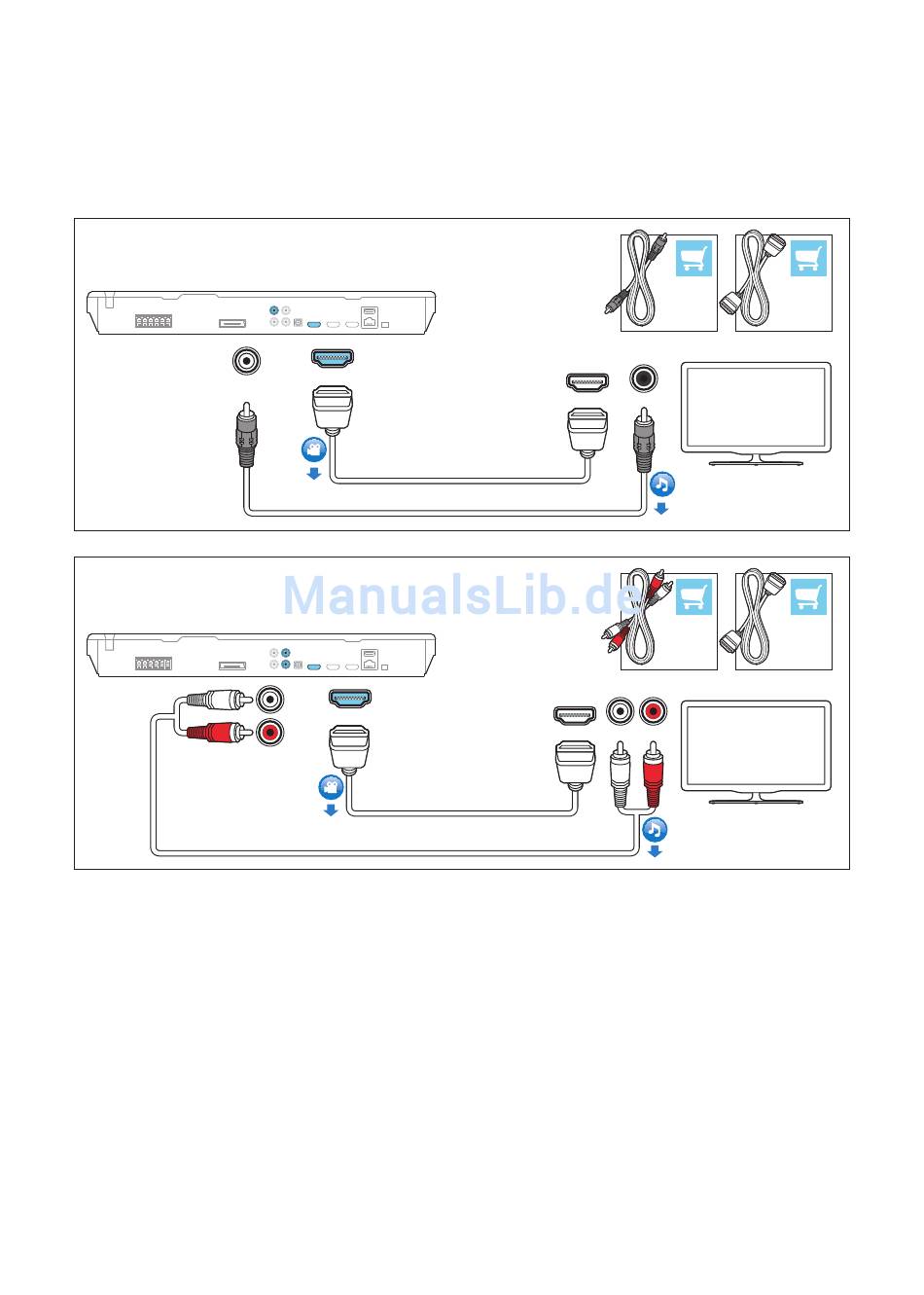 ManualsLib.de