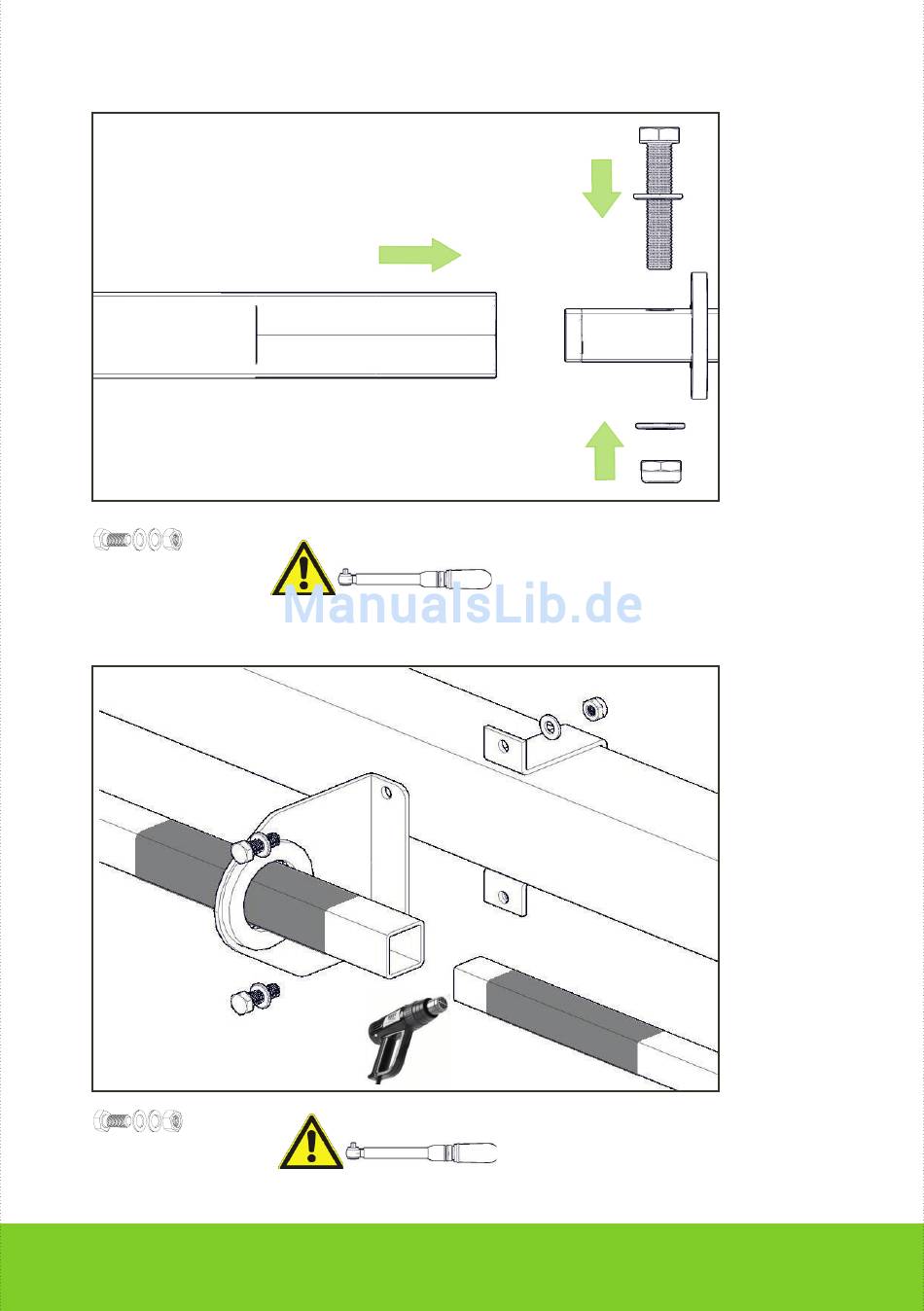 ManualsLib.de