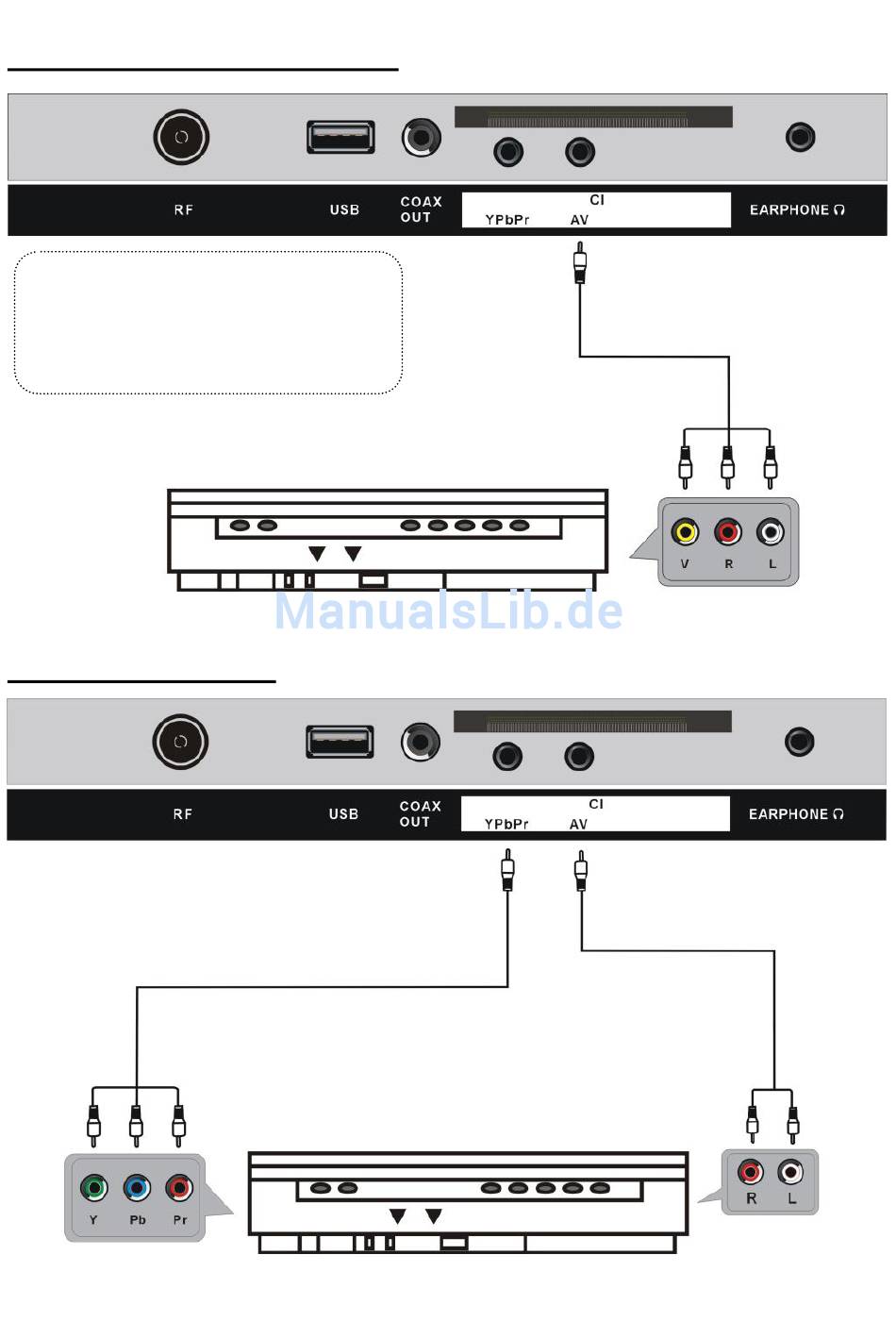 RF USB COAX OUT CI YPbPr AV EARPHONE

V R L

ManualsLib.de

RF USB COAX OUT CI YPbPr AV EARPHONE

Y Pb Pr

R L