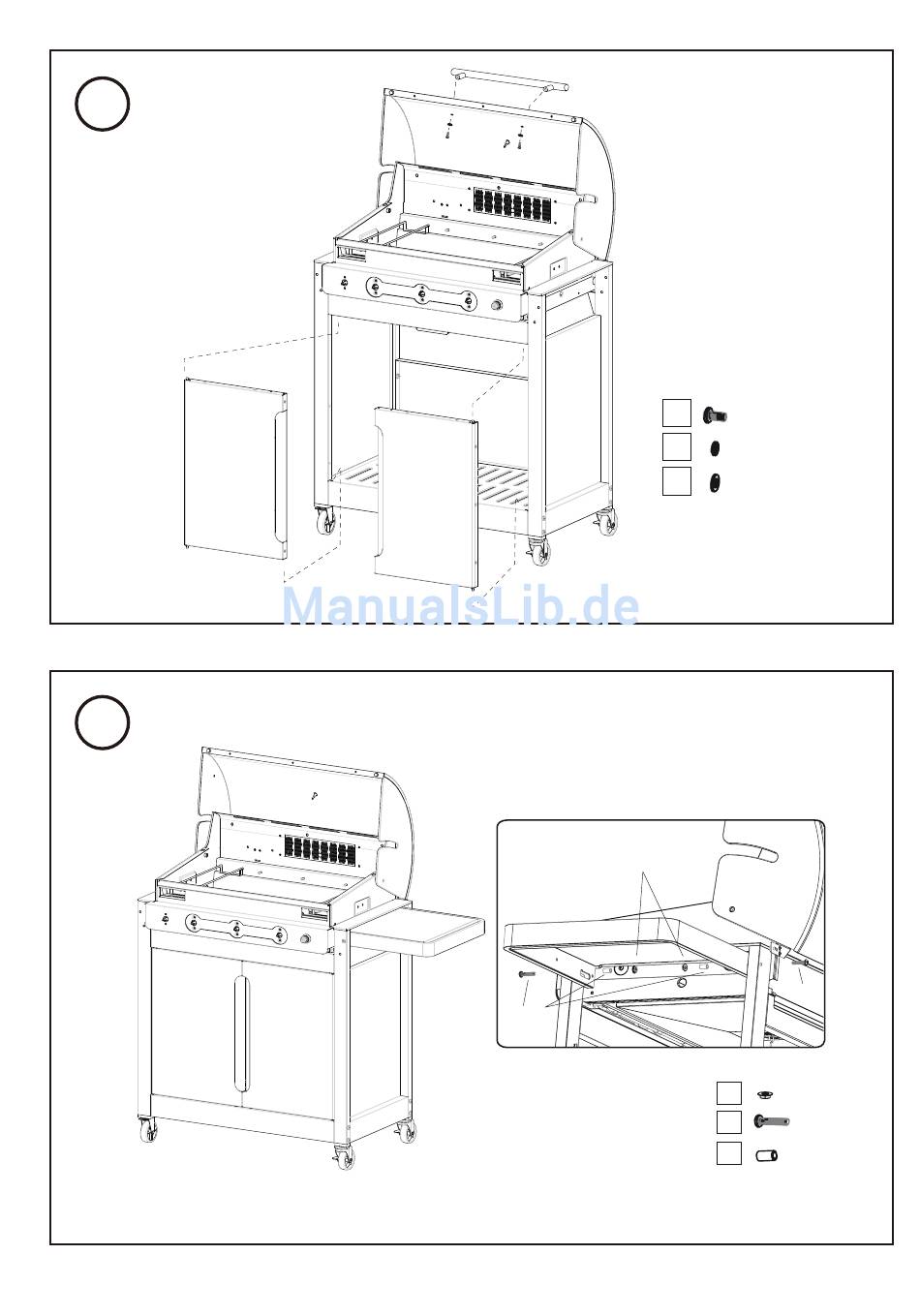 ManualsLib.de