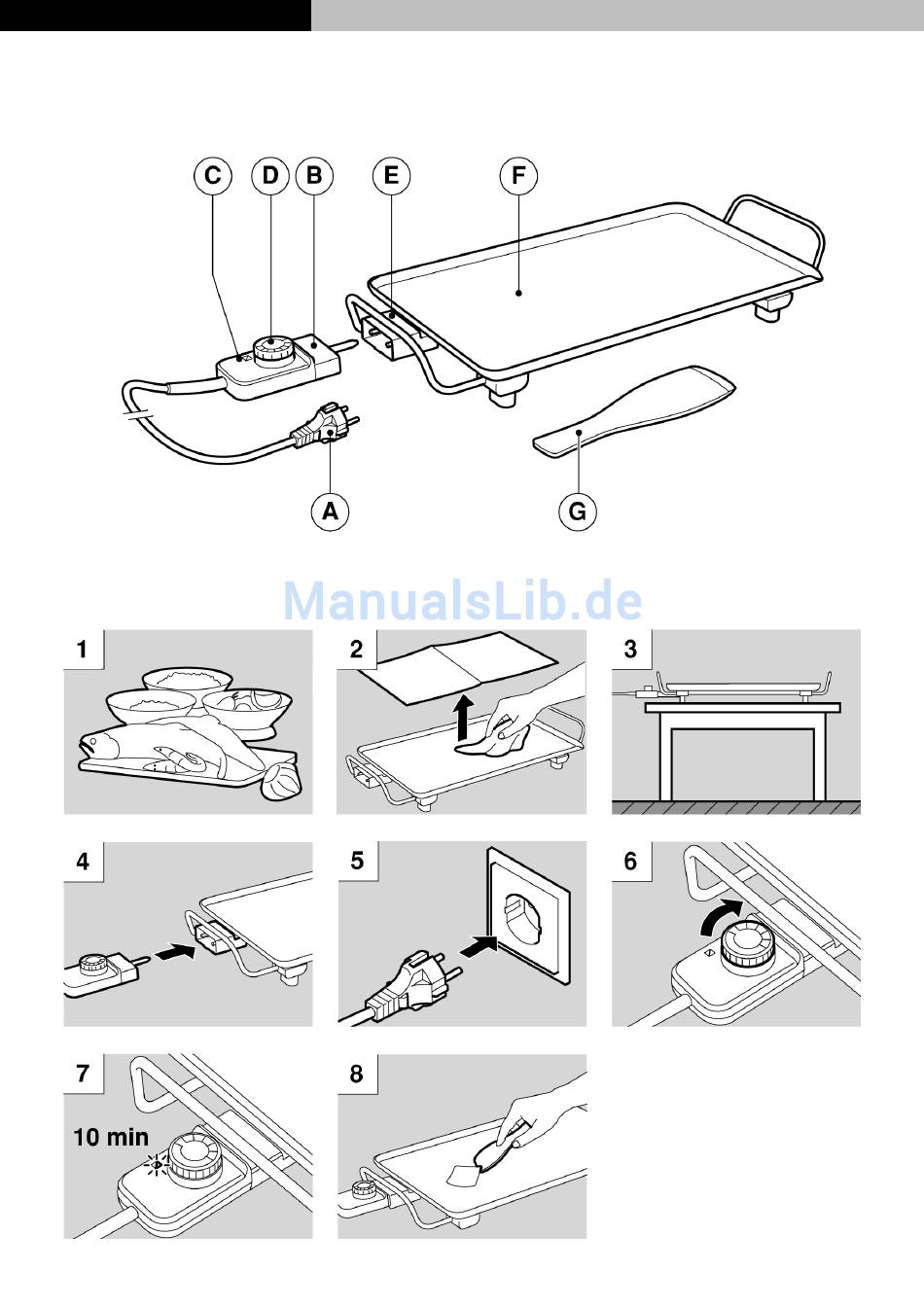 C D B E F

A G

ManualsLib.de

1

2

3

4

5

6

7

10 min

8