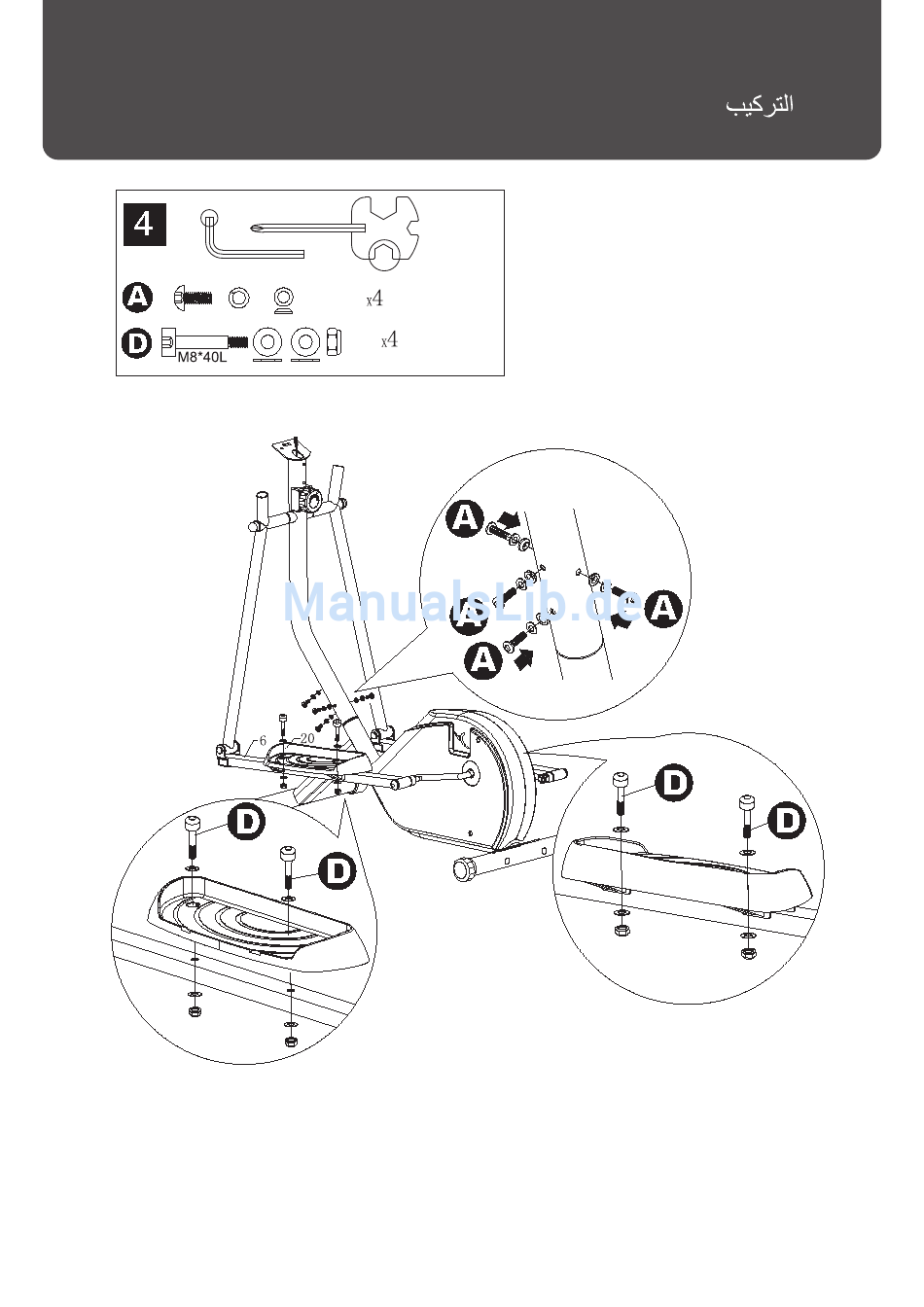 التركيب

4

A x4

D M8*40L x4

A

A

A

A

ManualsLib.de

6

20

D

D

D

D